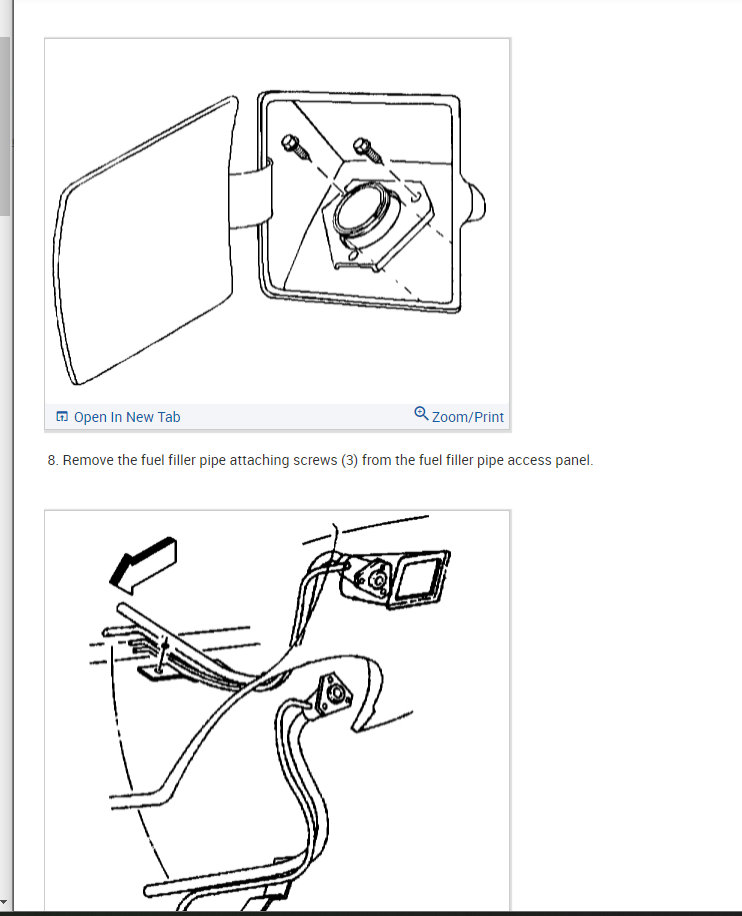 Open In New Tab

Zoom/Print

8. Remove the fuel filler pipe attaching screws (3) from the fuel filler pipe access panel.