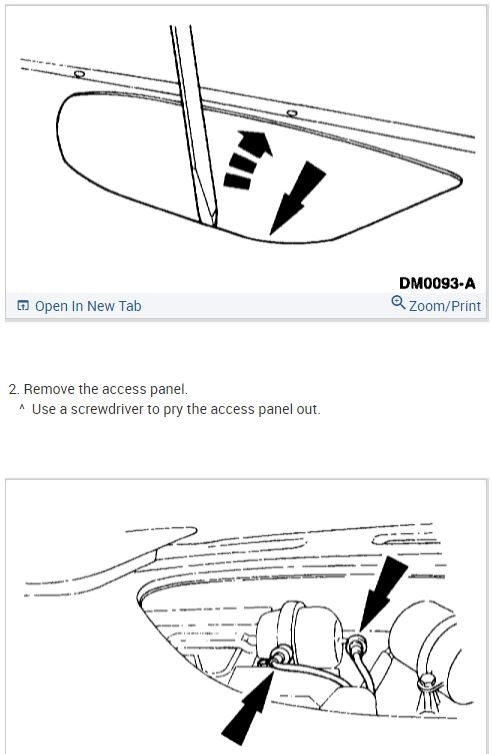 DM0093-A

Open In New Tab

Zoom/Print

2. Remove the access panel.
^ Use a screwdriver to pry the access panel out.