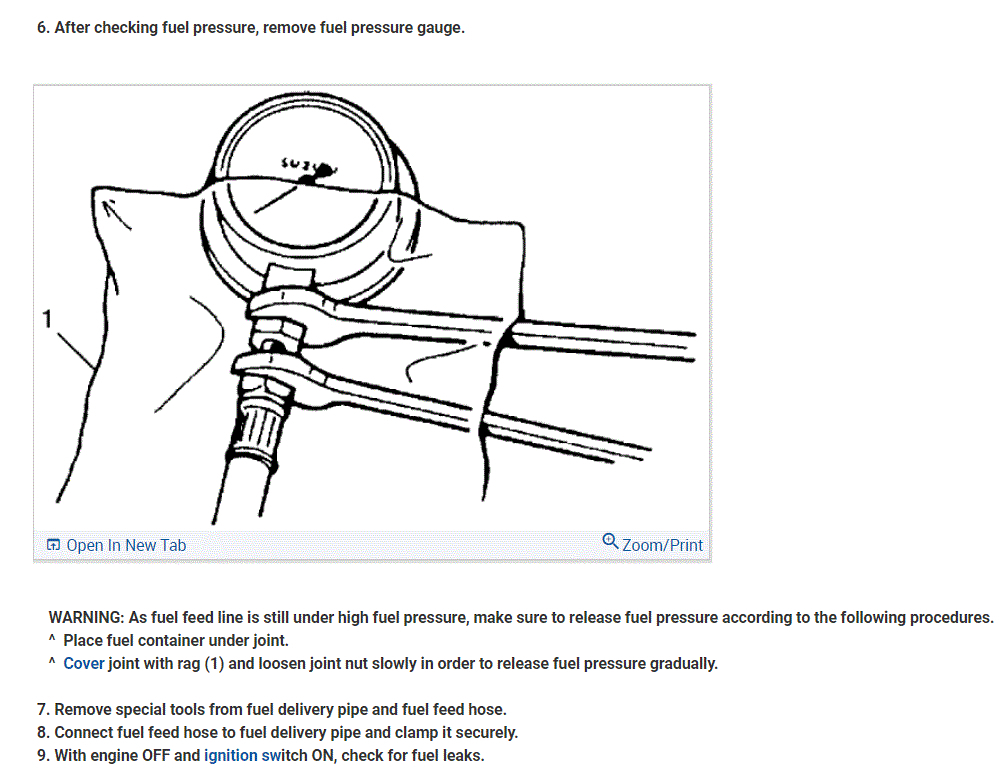 6. After checking fuel pressure, remove fuel pressure gauge.

SUZUKI

1

Open In New Tab

Zoom/Print

WARNING: As fuel feed line is still under high fuel pressure, make sure to release fuel pressure according to the following procedures.
^ Place fuel container under joint.
^ Cover joint with rag (1) and loosen joint nut slowly in order to release fuel pressure gradually.

7. Remove special tools from fuel delivery pipe and fuel feed hose.
8. Connect fuel feed hose to fuel delivery pipe and clamp it securely.
9. With engine OFF and ignition switch ON, check for fuel leaks.