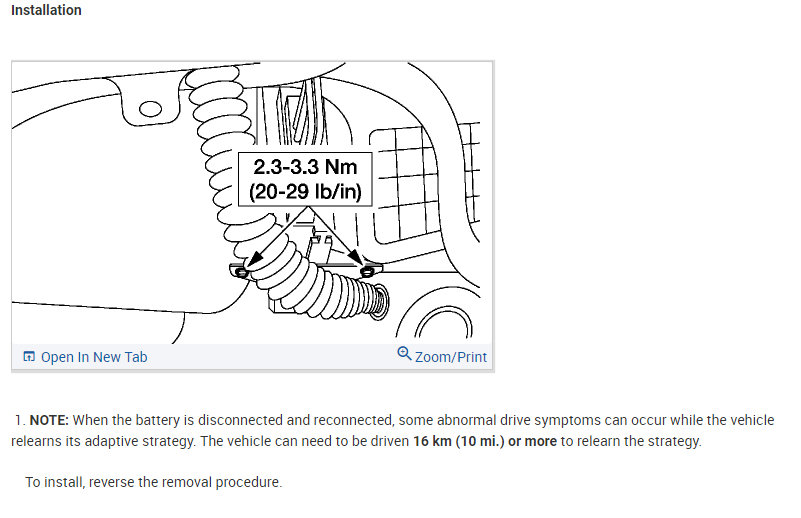 Installation

2.3-3.3 Nm
(20-29 lb/in)

Open In New Tab

Zoom/Print

1. NOTE: When the battery is disconnected and reconnected, some abnormal drive symptoms can occur while the vehicle relearns its adaptive strategy. The vehicle can need to be driven 16 km (10 mi.) or more to relearn the strategy.

To install, reverse the removal procedure.