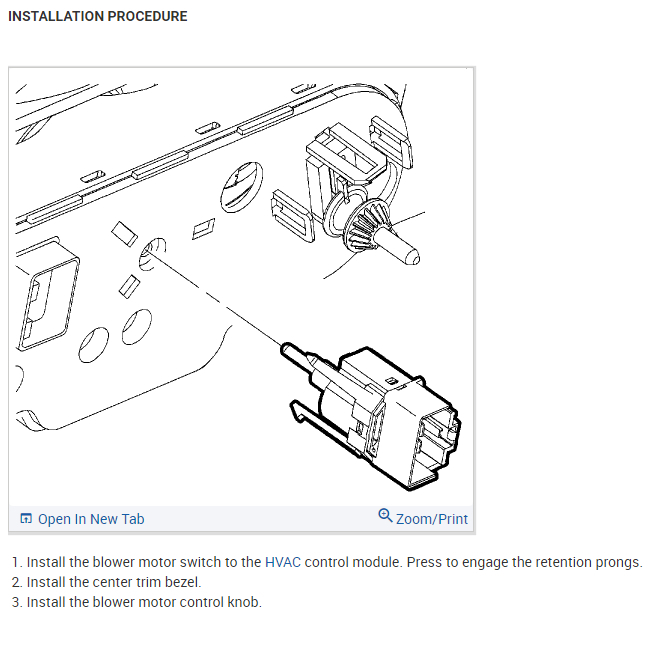 INSTALLATION PROCEDURE

Open In New Tab

Zoom/Print

1. Install the blower motor switch to the HVAC control module. Press to engage the retention prongs.
2. Install the center trim bezel.
3. Install the blower motor control knob.