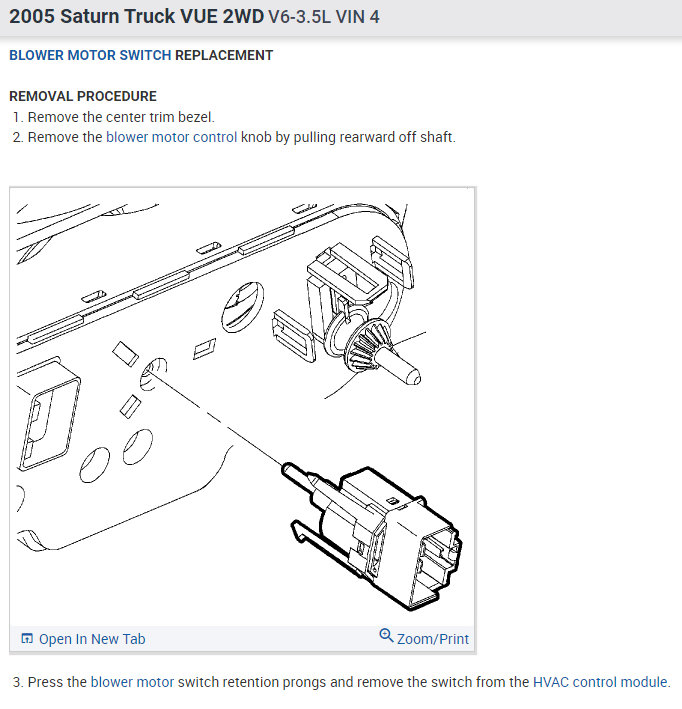 2005 Saturn Truck VUE 2WD V6-3.5L VIN 4

BLOWER MOTOR SWITCH REPLACEMENT

REMOVAL PROCEDURE
1. Remove the center trim bezel.
2. Remove the blower motor control knob by pulling rearward off shaft.

Open In New Tab
Zoom/Print

3. Press the blower motor switch retention prongs and remove the switch from the HVAC control module.