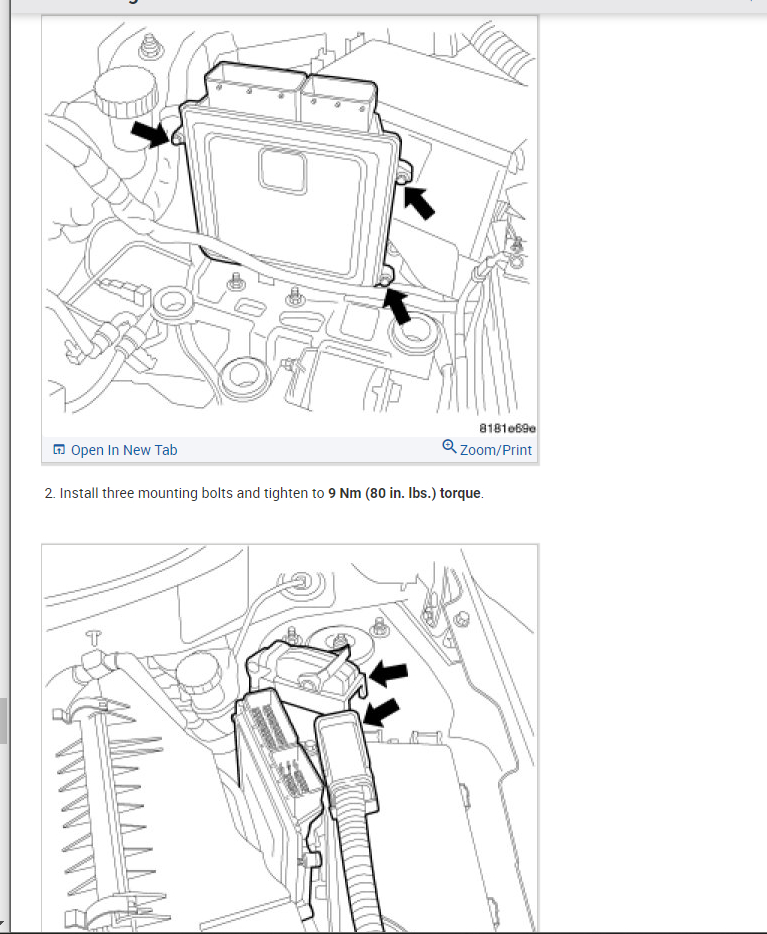 8181e69e

Open In New Tab

Zoom/Print

2. Install three mounting bolts and tighten to 9 Nm (80 in. lbs.) torque.