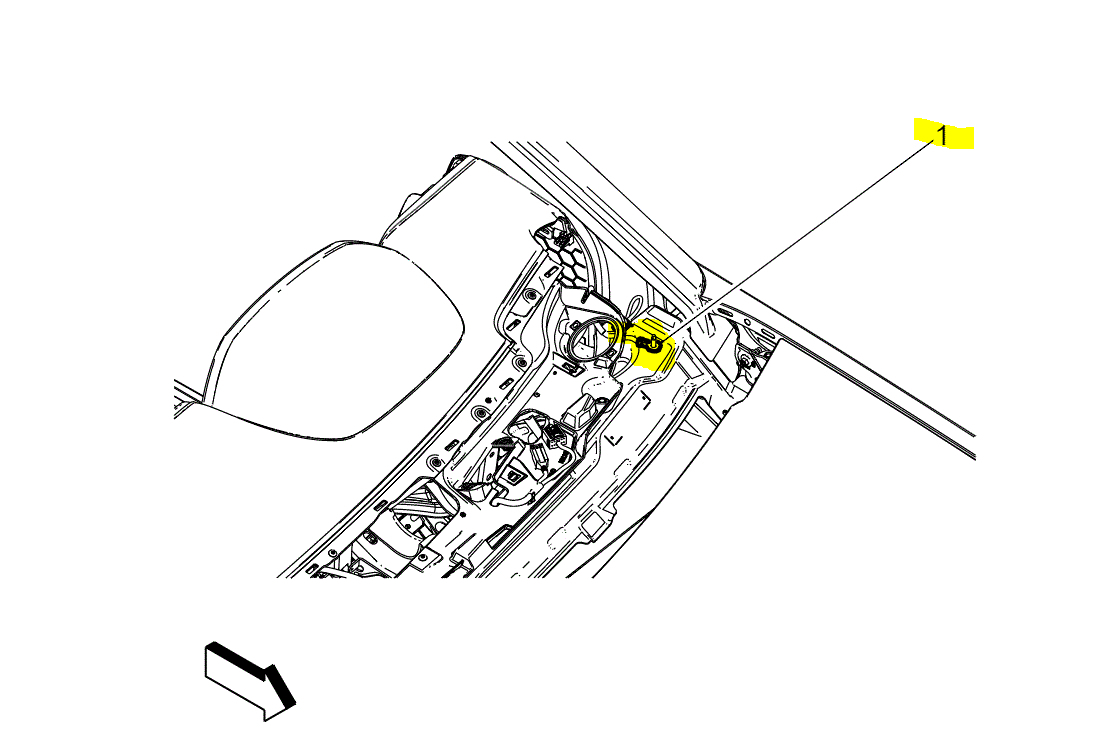 1