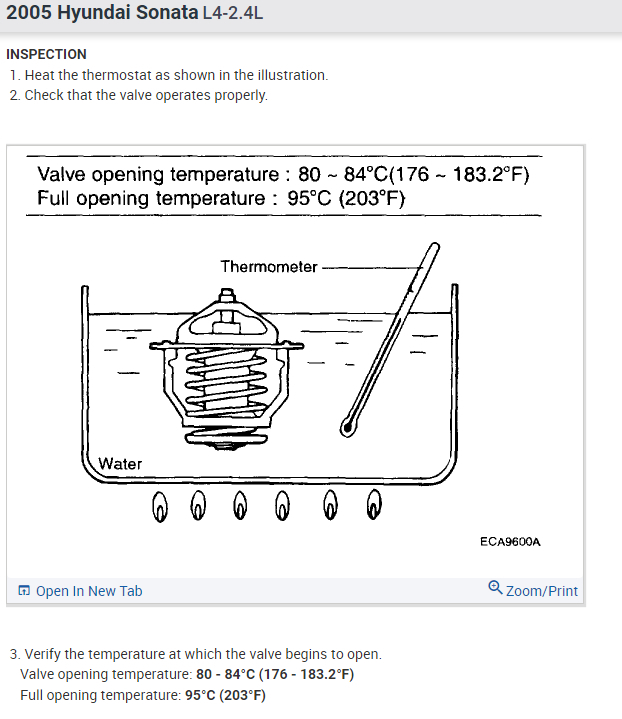 2005 Hyundai Sonata L4-2.4L

INSPECTION
1. Heat the thermostat as shown in the illustration.
2. Check that the valve operates properly.

Valve opening temperature : 80 ~ 84°C(176 ~ 183.2°F)
Full opening temperature : 95°C (203°F)

Thermometer

Water

ECA9600A

Open In New Tab

Zoom/Print

3. Verify the temperature at which the valve begins to open.
Valve opening temperature: 80 - 84°C (176 - 183.2°F)
Full opening temperature: 95°C (203°F)