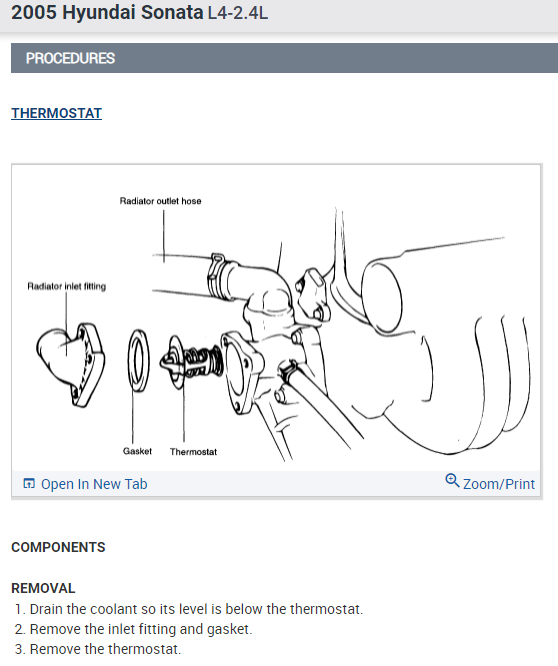 2005 Hyundai Sonata L4-2.4L

PROCEDURES

THERMOSTAT

Radiator outlet hose

Radiator inlet fitting

Gasket

Thermostat

Open In New Tab

Zoom/Print

COMPONENTS

REMOVAL

1. Drain the coolant so its level is below the thermostat.
2. Remove the inlet fitting and gasket.
3. Remove the thermostat.