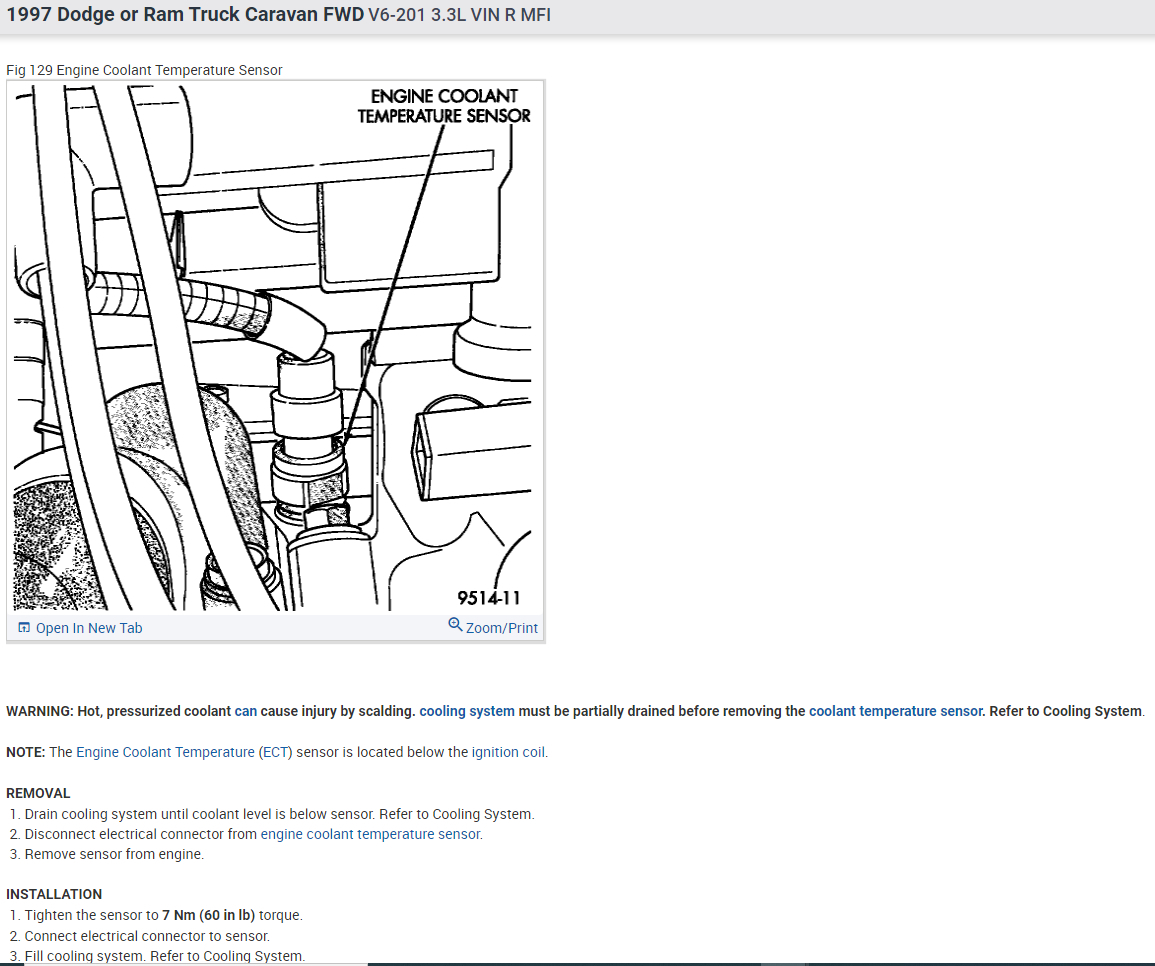 1997 Dodge or Ram Truck Caravan FWD V6-201 3.3L VIN R MFI

Fig 129 Engine Coolant Temperature Sensor

ENGINE COOLANT TEMPERATURE SENSOR

9514-11

Open In New Tab

Zoom/Print

WARNING: Hot, pressurized coolant can cause injury by scalding. cooling system must be partially drained before removing the coolant temperature sensor. Refer to Cooling System.

NOTE: The Engine Coolant Temperature (ECT) sensor is located below the ignition coil.

REMOVAL
1. Drain cooling system until coolant level is below sensor. Refer to Cooling System.
2. Disconnect electrical connector from engine coolant temperature sensor.
3. Remove sensor from engine.

INSTALLATION
1. Tighten the sensor to 7 Nm (60 in lb) torque.
2. Connect electrical connector to sensor.
3. Fill cooling system. Refer to Cooling System.