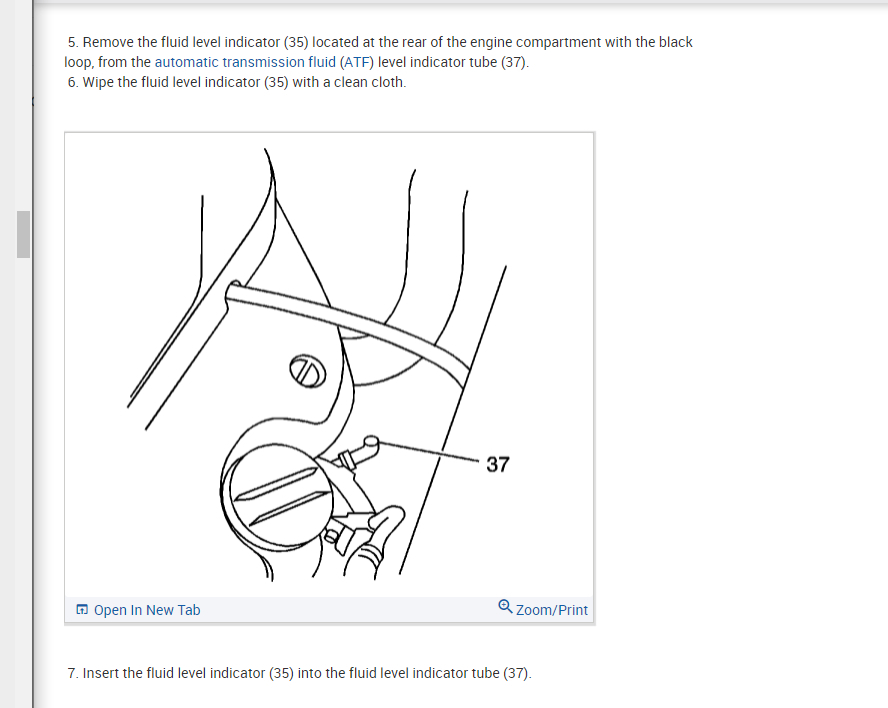 5. Remove the fluid level indicator (35) located at the rear of the engine compartment with the black loop, from the automatic transmission fluid (ATF) level indicator tube (37).
6. Wipe the fluid level indicator (35) with a clean cloth.

37

Open In New Tab
Zoom/Print

7. Insert the fluid level indicator (35) into the fluid level indicator tube (37).