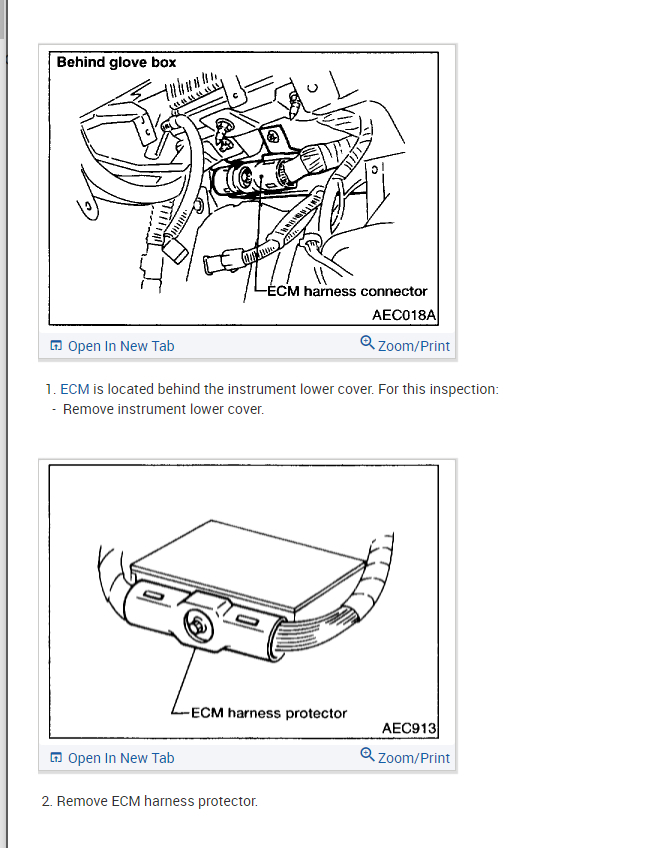 Behind glove box

ECM harness connector

AEC018A

Open In New Tab

Zoom/Print

1. ECM is located behind the instrument lower cover. For this inspection:
- Remove instrument lower cover.

ECM harness protector

AEC913

Open In New Tab

Zoom/Print

2. Remove ECM harness protector.