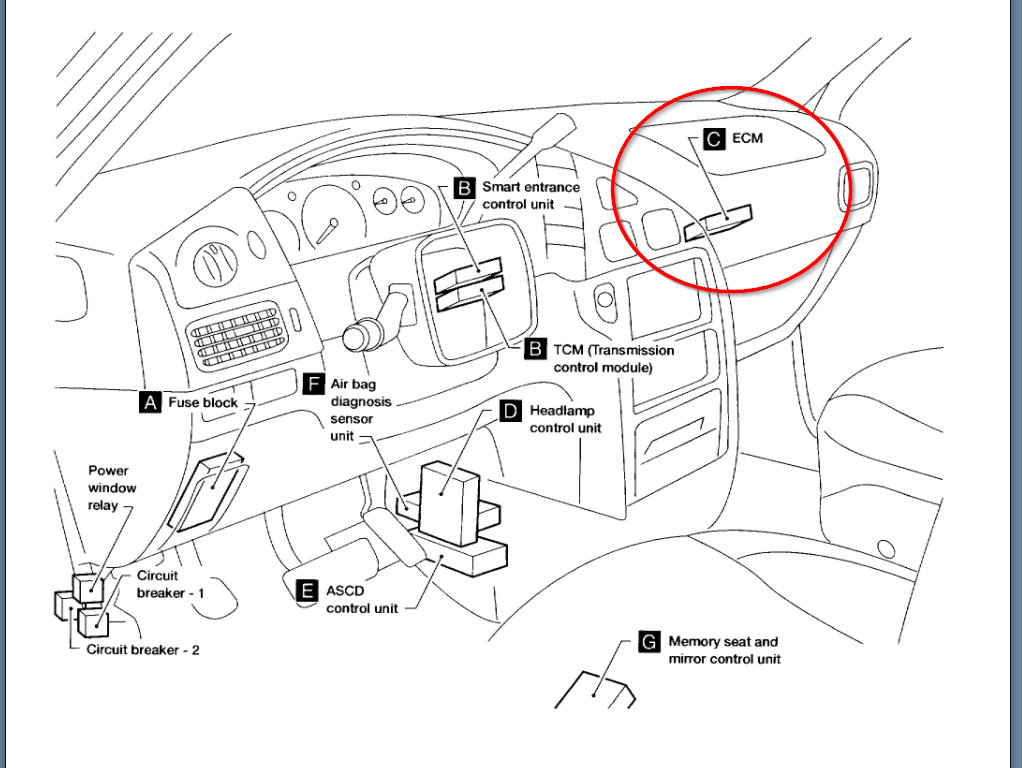 C ECM

B Smart entrance control unit

B TCM (Transmission control module)

A Fuse block

F Air bag diagnosis sensor unit

D Headlamp control unit

Power window relay

Circuit breaker - 1

Circuit breaker - 2

E ASCD control unit

G Memory seat and mirror control unit