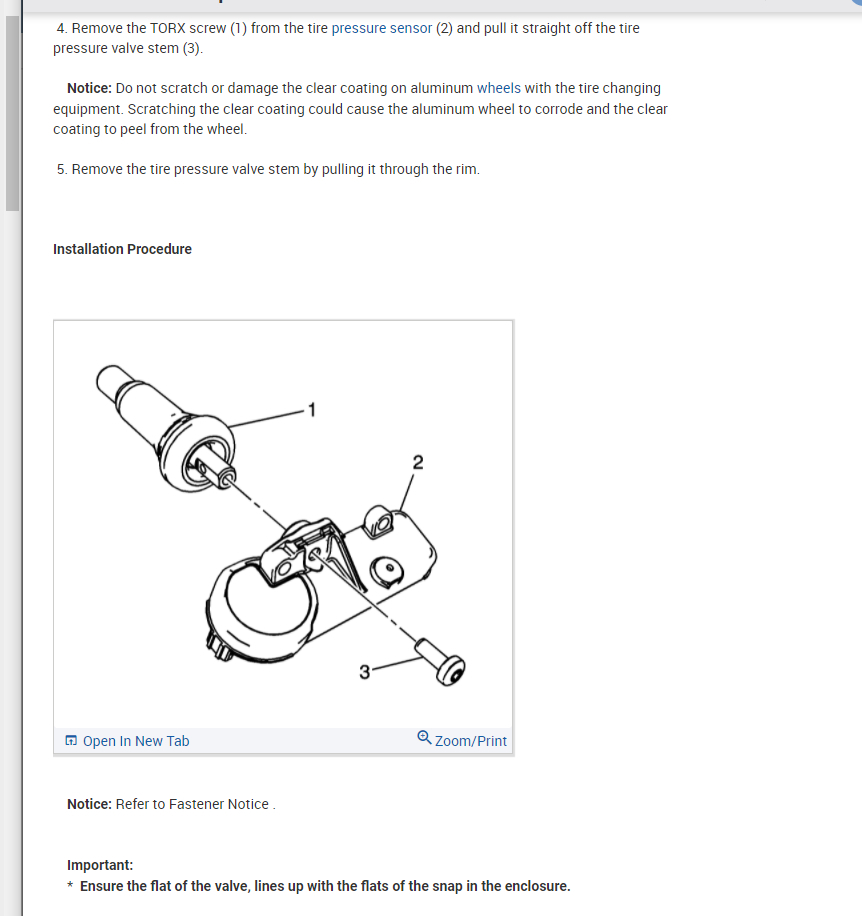 4. Remove the TORX screw (1) from the tire pressure sensor (2) and pull it straight off the tire pressure valve stem (3).

Notice: Do not scratch or damage the clear coating on aluminum wheels with the tire changing equipment. Scratching the clear coating could cause the aluminum wheel to corrode and the clear coating to peel from the wheel.

5. Remove the tire pressure valve stem by pulling it through the rim.

Installation Procedure

1

2

3

Open In New Tab

Zoom/Print

Notice: Refer to Fastener Notice .

Important:
* Ensure the flat of the valve, lines up with the flats of the snap in the enclosure.