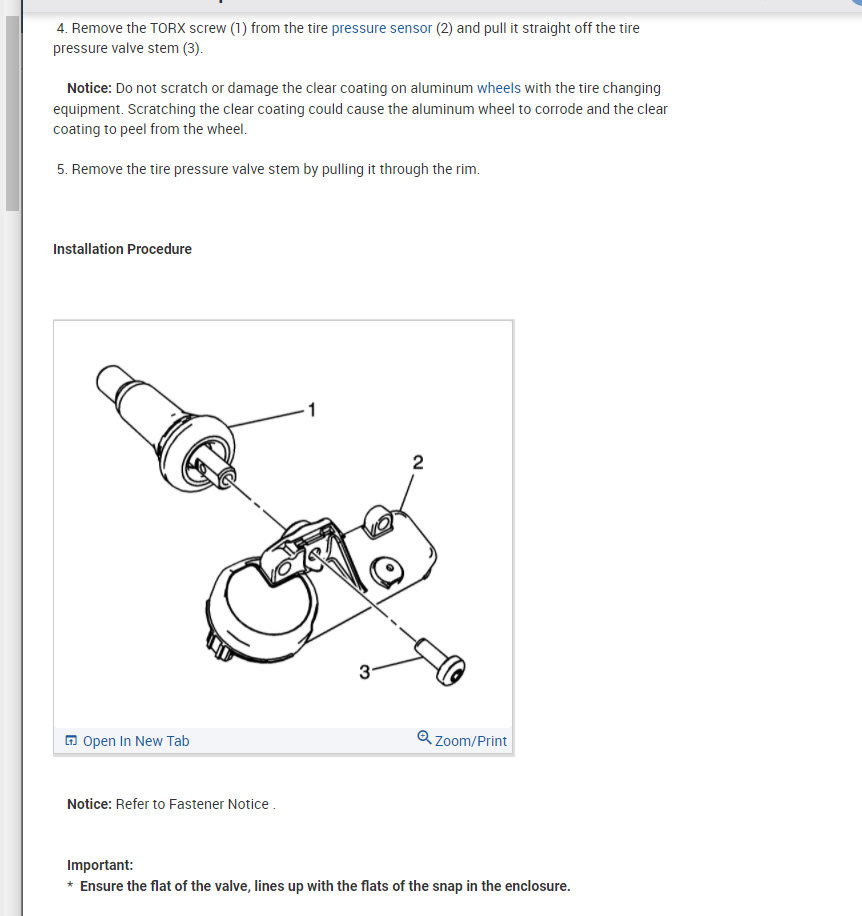 4. Remove the TORX screw (1) from the tire pressure sensor (2) and pull it straight off the tire pressure valve stem (3).

Notice: Do not scratch or damage the clear coating on aluminum wheels with the tire changing equipment. Scratching the clear coating could cause the aluminum wheel to corrode and the clear coating to peel from the wheel.

5. Remove the tire pressure valve stem by pulling it through the rim.

Installation Procedure

1

2

3

Open In New Tab

Zoom/Print

Notice: Refer to Fastener Notice .

Important:
* Ensure the flat of the valve, lines up with the flats of the snap in the enclosure.