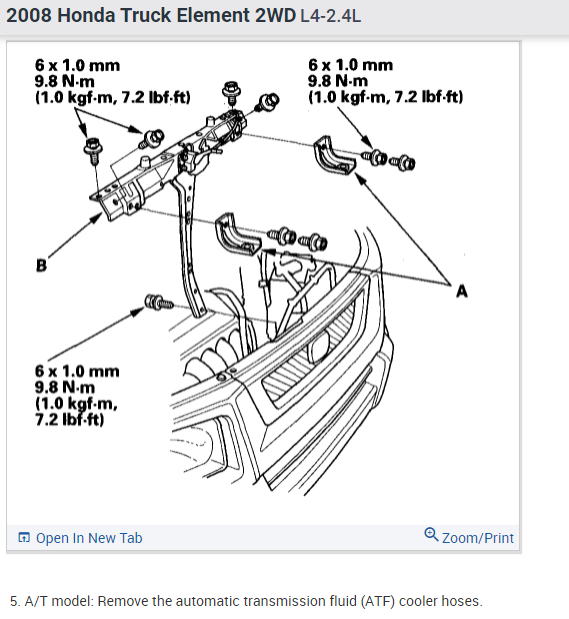 2008 Honda Truck Element 2WD L4-2.4L

6 x 1.0 mm
9.8 N·m
(1.0 kgf·m, 7.2 lbf·ft)

6 x 1.0 mm
9.8 N·m
(1.0 kgf·m, 7.2 lbf·ft)

B

A

6 x 1.0 mm
9.8 N·m
(1.0 kgf·m,
7.2 lbf·ft)

Open In New Tab

Zoom/Print

5. A/T model: Remove the automatic transmission fluid (ATF) cooler hoses.