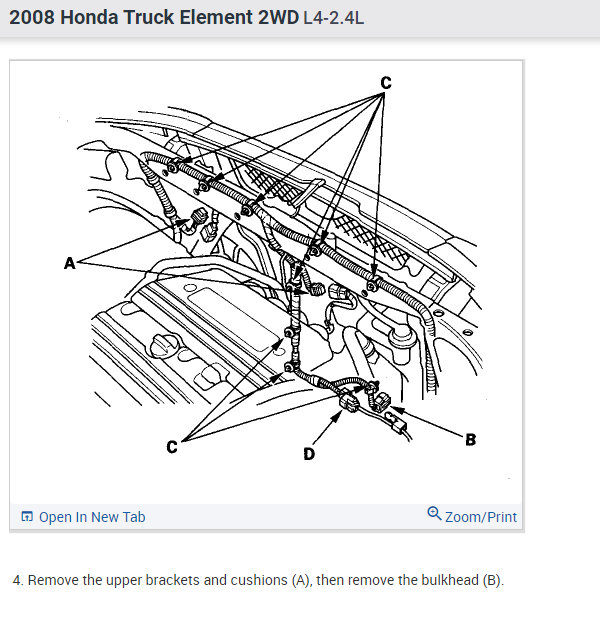 2008 Honda Truck Element 2WD L4-2.4L

C

A

C

D

B

Open In New Tab

Zoom/Print

4. Remove the upper brackets and cushions (A), then remove the bulkhead (B).