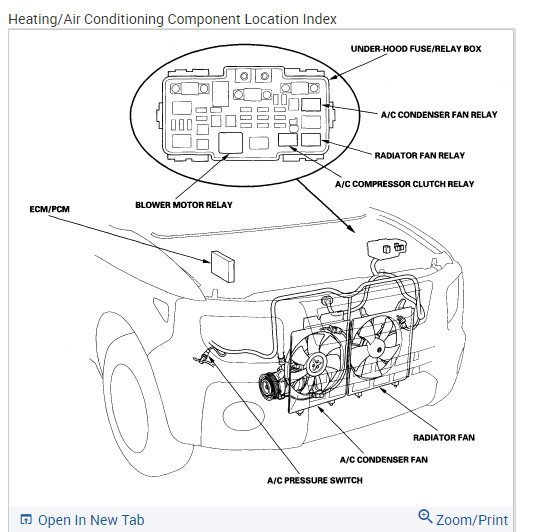 Heating/Air Conditioning Component Location Index

UNDER-HOOD FUSE/RELAY BOX

A/C CONDENSER FAN RELAY

RADIATOR FAN RELAY

A/C COMPRESSOR CLUTCH RELAY

BLOWER MOTOR RELAY

ECM/PCM

RADIATOR FAN

A/C CONDENSER FAN

A/C PRESSURE SWITCH

Open In New Tab

Zoom/Print