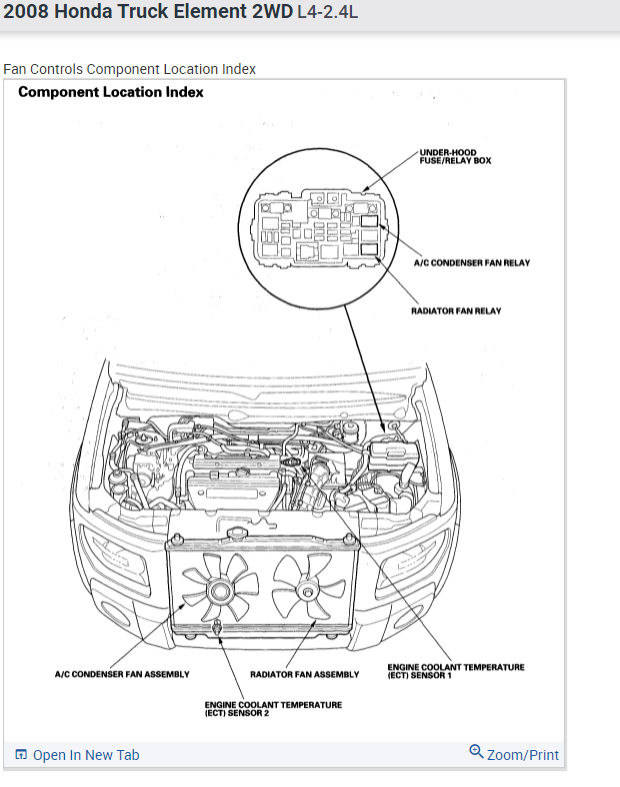 2008 Honda Truck Element 2WD L4-2.4L

Fan Controls Component Location Index

Component Location Index

UNDER-HOOD FUSE/RELAY BOX

A/C CONDENSER FAN RELAY

RADIATOR FAN RELAY

A/C CONDENSER FAN ASSEMBLY

RADIATOR FAN ASSEMBLY

ENGINE COOLANT TEMPERATURE (ECT) SENSOR 1

ENGINE COOLANT TEMPERATURE (ECT) SENSOR 2

Open In New Tab

Zoom/Print