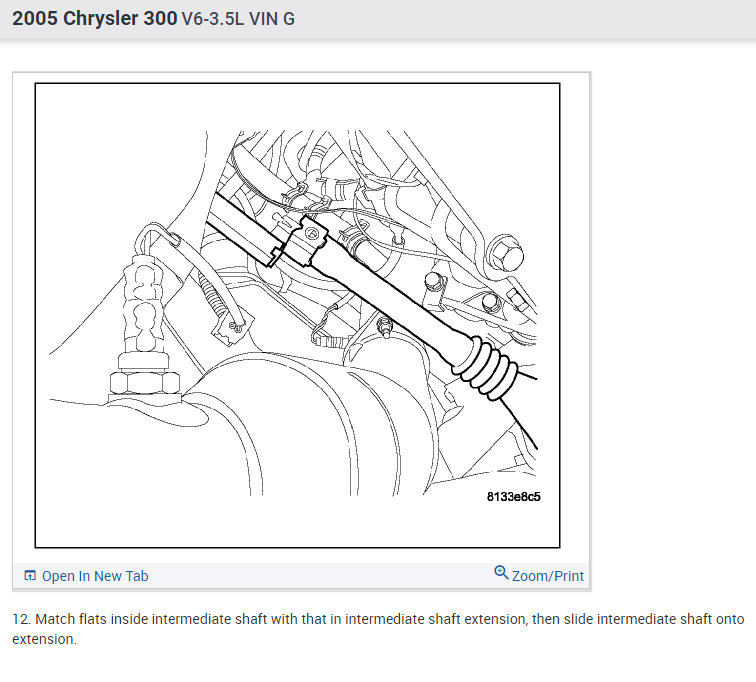 2005 Chrysler 300 V6-3.5L VIN G

8133e8c5

Open In New Tab

Zoom/Print

12. Match flats inside intermediate shaft with that in intermediate shaft extension, then slide intermediate shaft onto extension.