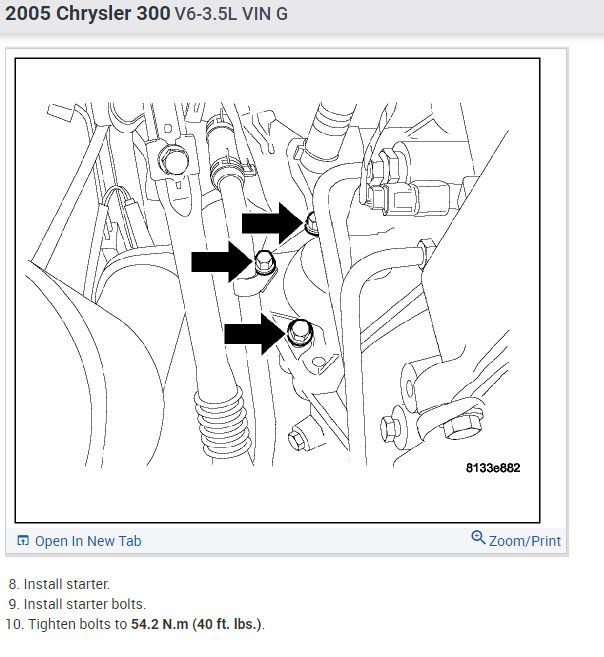 2005 Chrysler 300 V6-3.5L VIN G

8133e882

Open In New Tab

Zoom/Print

8. Install starter.
9. Install starter bolts.
10. Tighten bolts to 54.2 N.m (40 ft. lbs.).