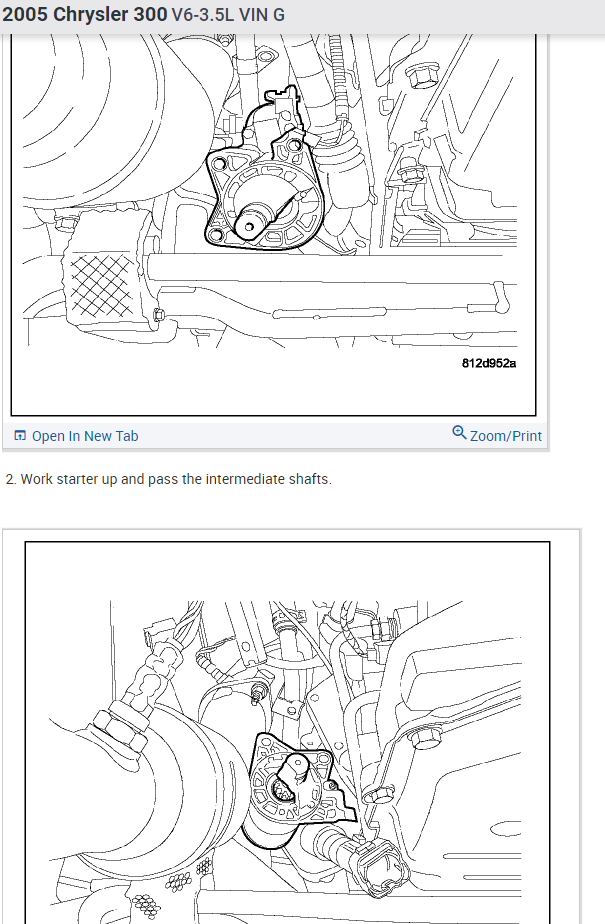 2005 Chrysler 300 V6-3.5L VIN G

812d952a

Open In New Tab

Zoom/Print

2. Work starter up and pass the intermediate shafts.