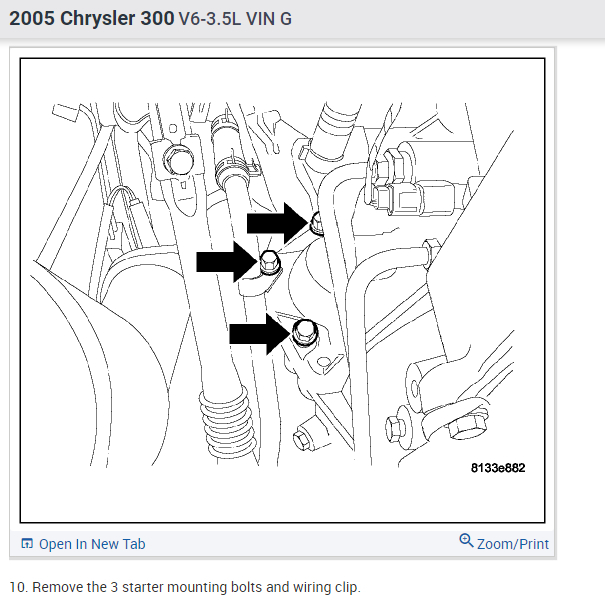 2005 Chrysler 300 V6-3.5L VIN G

8133e882

Open In New Tab

Zoom/Print

10. Remove the 3 starter mounting bolts and wiring clip.