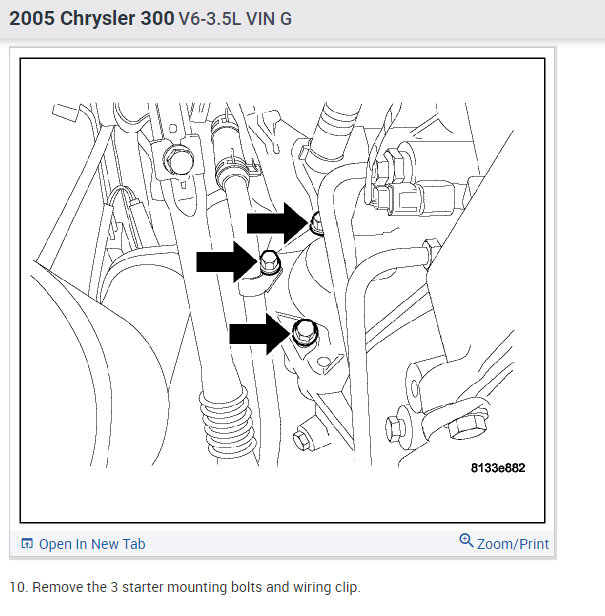 2005 Chrysler 300 V6-3.5L VIN G

8133e882

Open In New Tab

Zoom/Print

10. Remove the 3 starter mounting bolts and wiring clip.