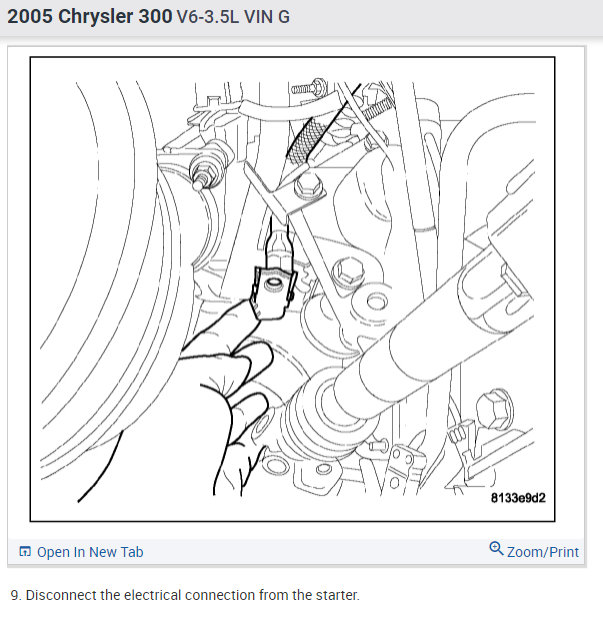 2005 Chrysler 300 V6-3.5L VIN G

8133e9d2

Open In New Tab

Zoom/Print

9. Disconnect the electrical connection from the starter.