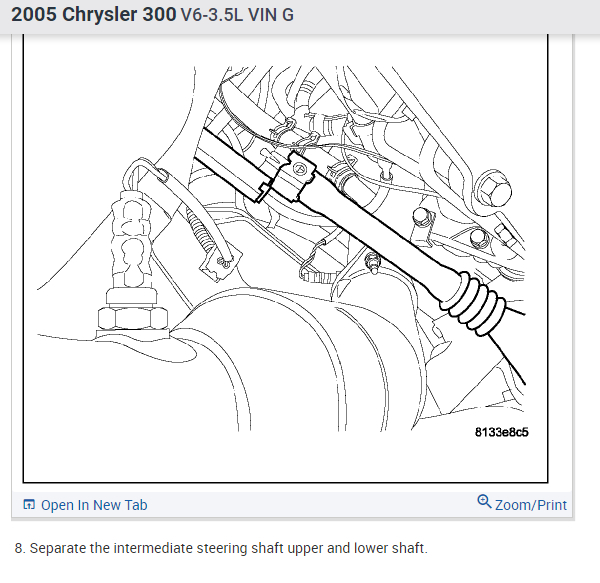 2005 Chrysler 300 V6-3.5L VIN G

8133e8c5

Open In New Tab

Zoom/Print

8. Separate the intermediate steering shaft upper and lower shaft.