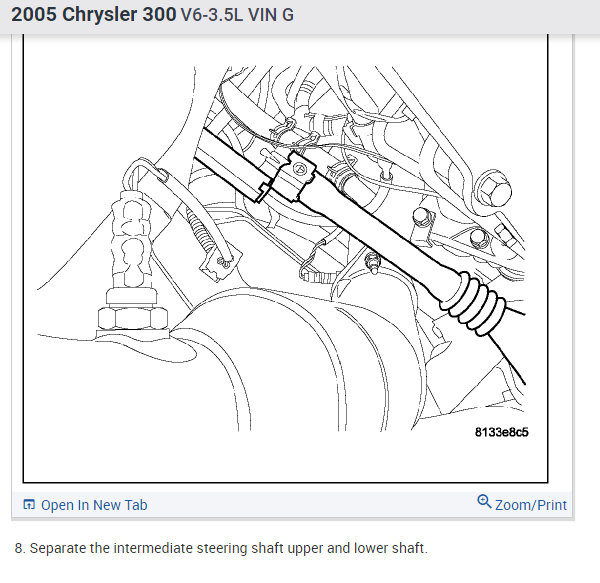 2005 Chrysler 300 V6-3.5L VIN G

8133e8c5

Open In New Tab

Zoom/Print

8. Separate the intermediate steering shaft upper and lower shaft.