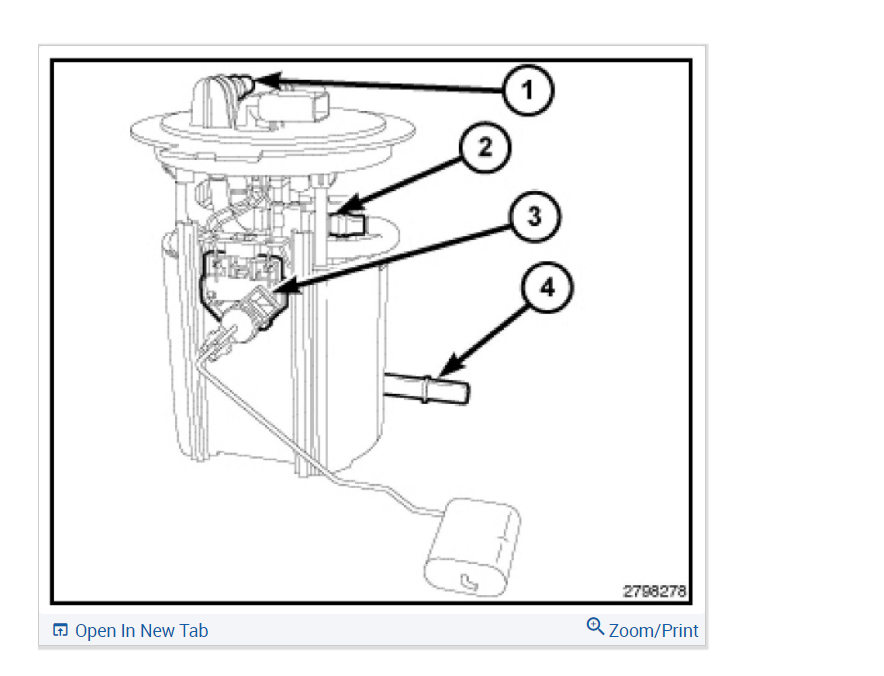 1

2

3

4

2798278

Open In New Tab

Zoom/Print