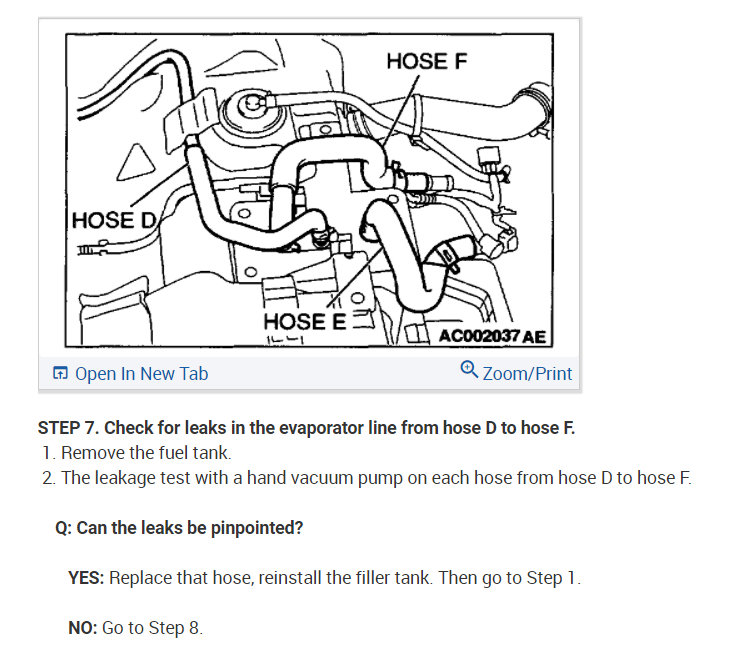 HOSE F

HOSE D

HOSE E

AC002037 AE

Open In New Tab

Zoom/Print

STEP 7. Check for leaks in the evaporator line from hose D to hose F.

1. Remove the fuel tank.
2. The leakage test with a hand vacuum pump on each hose from hose D to hose F.

Q: Can the leaks be pinpointed?

YES: Replace that hose, reinstall the filler tank. Then go to Step 1.

NO: Go to Step 8.