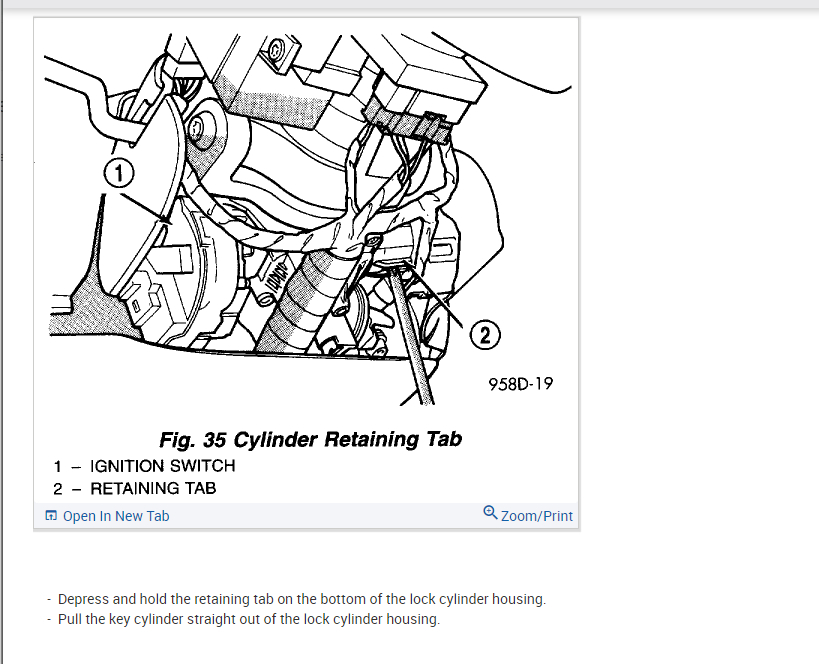 1

2

958D-19

Fig. 35 Cylinder Retaining Tab
1 – IGNITION SWITCH
2 – RETAINING TAB

Open In New Tab

Zoom/Print

- Depress and hold the retaining tab on the bottom of the lock cylinder housing.
- Pull the key cylinder straight out of the lock cylinder housing.