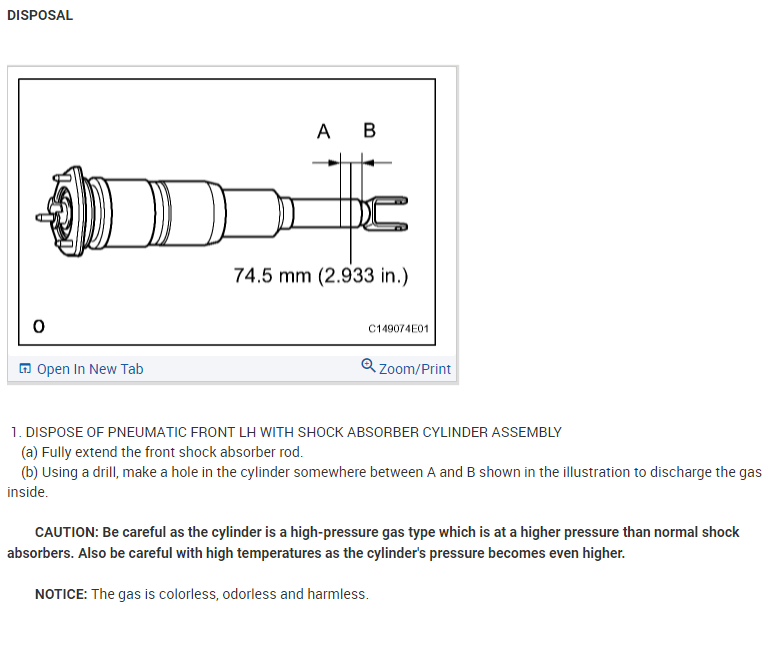 DISPOSAL

A B

74.5 mm (2.933 in.)

O

C149074E01

Open In New Tab

Zoom/Print

1. DISPOSE OF PNEUMATIC FRONT LH WITH SHOCK ABSORBER CYLINDER ASSEMBLY
(a) Fully extend the front shock absorber rod.
(b) Using a drill, make a hole in the cylinder somewhere between A and B shown in the illustration to discharge the gas inside.

CAUTION: Be careful as the cylinder is a high-pressure gas type which is at a higher pressure than normal shock absorbers. Also be careful with high temperatures as the cylinder's pressure becomes even higher.

NOTICE: The gas is colorless, odorless and harmless.