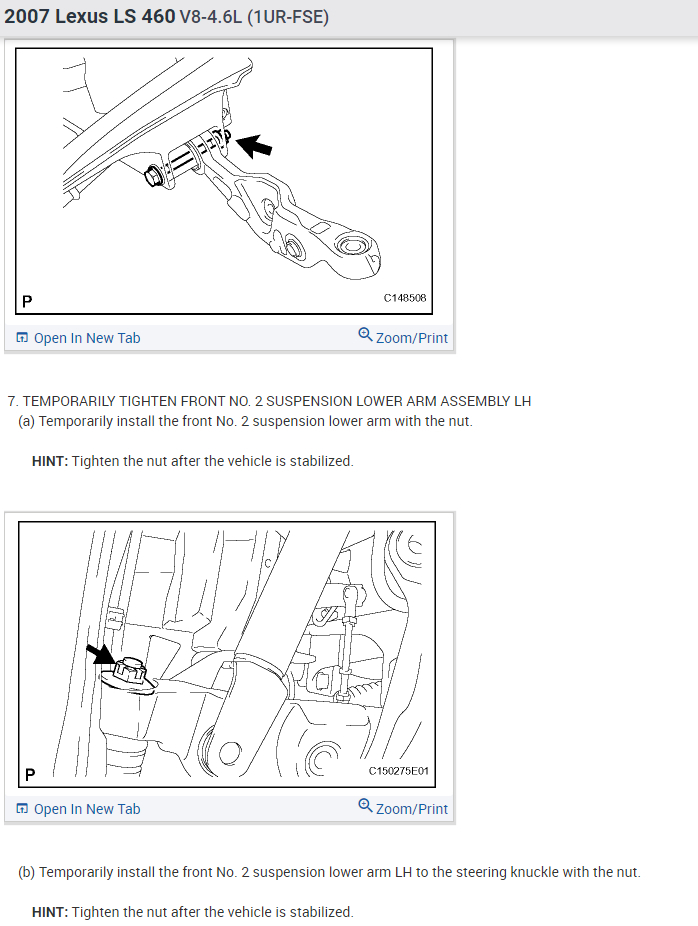 2007 Lexus LS 460 V8-4.6L (1UR-FSE)

P

C148508

Open In New Tab

Zoom/Print

7. TEMPORARILY TIGHTEN FRONT NO. 2 SUSPENSION LOWER ARM ASSEMBLY LH

(a) Temporarily install the front No. 2 suspension lower arm with the nut.

HINT: Tighten the nut after the vehicle is stabilized.

P

C150275E01

Open In New Tab

Zoom/Print

(b) Temporarily install the front No. 2 suspension lower arm LH to the steering knuckle with the nut.

HINT: Tighten the nut after the vehicle is stabilized.