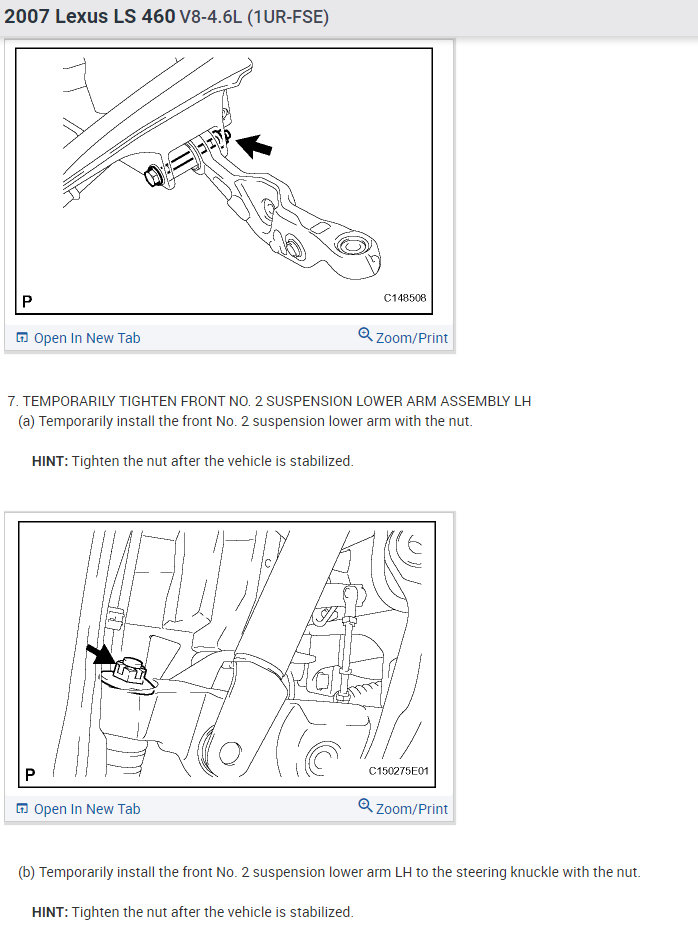 2007 Lexus LS 460 V8-4.6L (1UR-FSE)

P

C148508

Open In New Tab

Zoom/Print

7. TEMPORARILY TIGHTEN FRONT NO. 2 SUSPENSION LOWER ARM ASSEMBLY LH
(a) Temporarily install the front No. 2 suspension lower arm with the nut.

HINT: Tighten the nut after the vehicle is stabilized.

P

C150275E01

Open In New Tab

Zoom/Print

(b) Temporarily install the front No. 2 suspension lower arm LH to the steering knuckle with the nut.

HINT: Tighten the nut after the vehicle is stabilized.