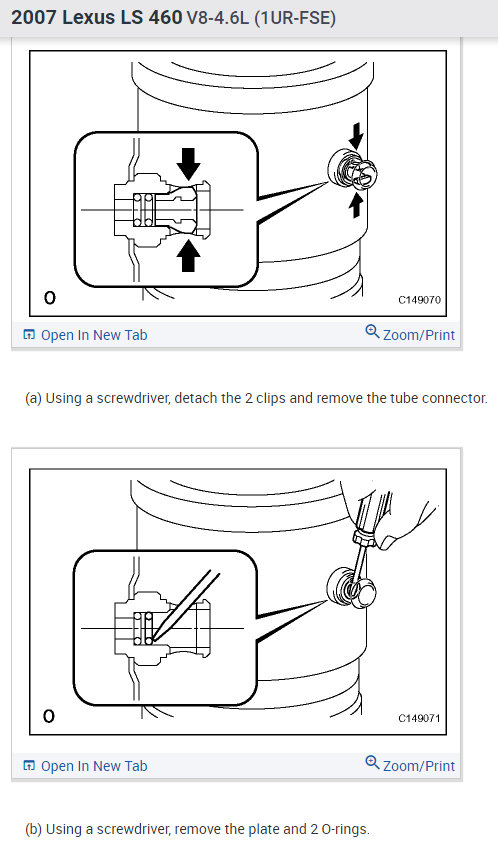 2007 Lexus LS 460 V8-4.6L (1UR-FSE)

O

C149070

Open In New Tab

Zoom/Print

(a) Using a screwdriver, detach the 2 clips and remove the tube connector.

O

C149071

Open In New Tab

Zoom/Print

(b) Using a screwdriver, remove the plate and 2 O-rings.