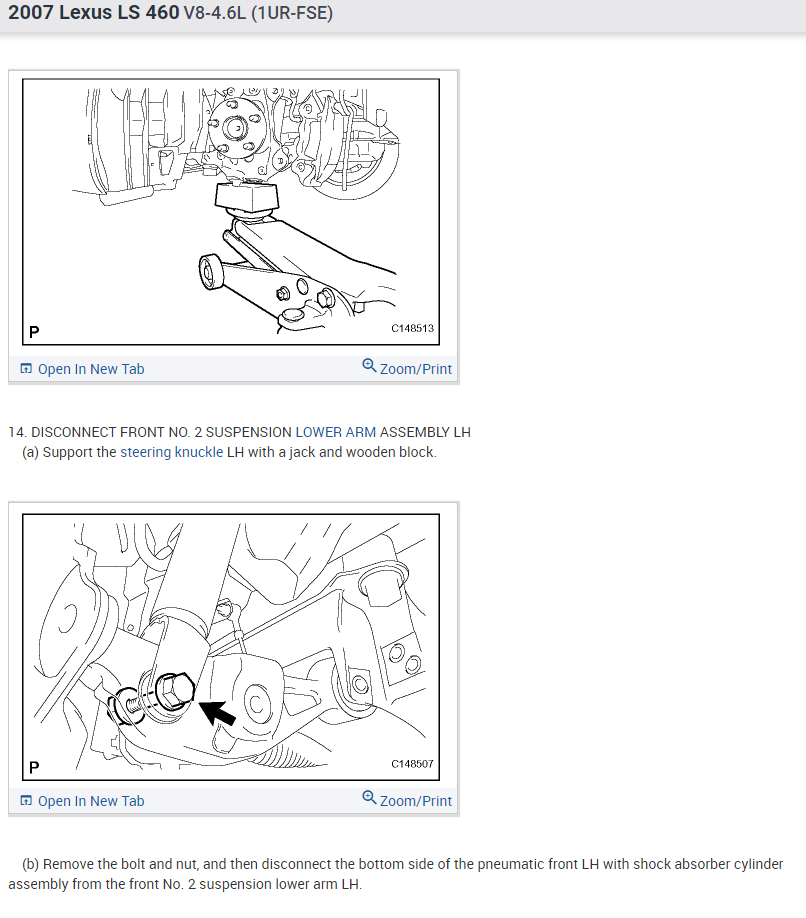 2007 Lexus LS 460 V8-4.6L (1UR-FSE)

P

C148513

Open In New Tab

Zoom/Print

14. DISCONNECT FRONT NO. 2 SUSPENSION LOWER ARM ASSEMBLY LH
(a) Support the steering knuckle LH with a jack and wooden block.

P

C148507

Open In New Tab

Zoom/Print

(b) Remove the bolt and nut, and then disconnect the bottom side of the pneumatic front LH with shock absorber cylinder assembly from the front No. 2 suspension lower arm LH.