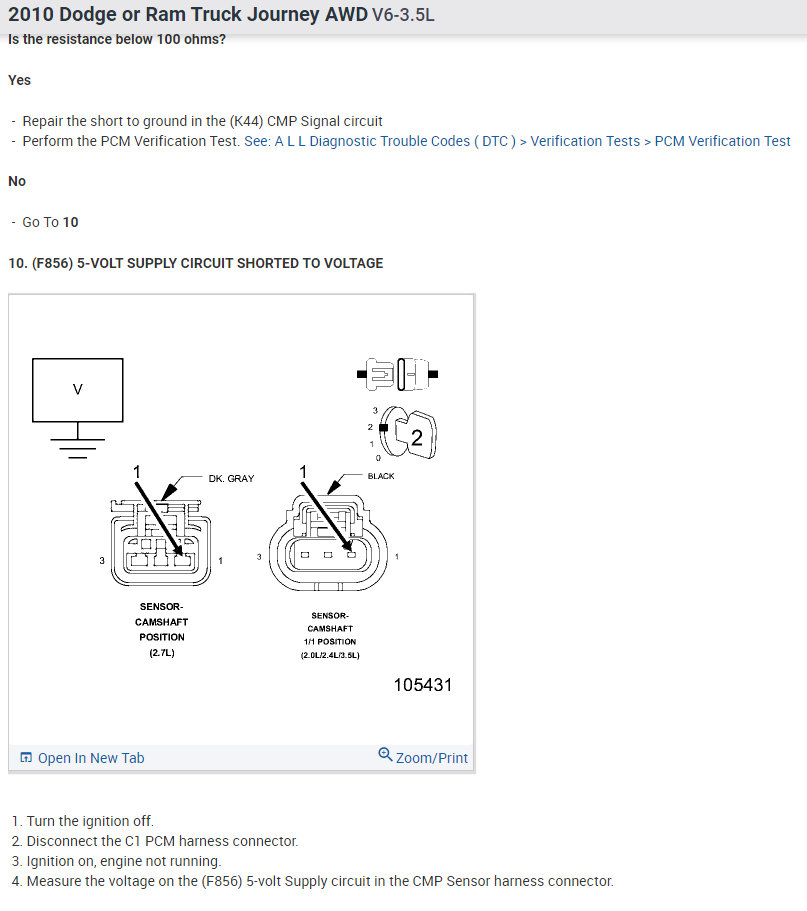 2010 Dodge or Ram Truck Journey AWD V6-3.5L

Is the resistance below 100 ohms?

Yes

- Repair the short to ground in the (K44) CMP Signal circuit
- Perform the PCM Verification Test. See: A L L Diagnostic Trouble Codes ( DTC ) > Verification Tests > PCM Verification Test

No

- Go To 10

10. (F856) 5-VOLT SUPPLY CIRCUIT SHORTED TO VOLTAGE

V

3
2
1
0
2

1
DK. GRAY
3
1
SENSOR-CAMSHAFT POSITION (2.7L)

1
BLACK
3
1
SENSOR-CAMSHAFT 1/1 POSITION (2.0L/2.4L/3.5L)

105431

Open In New Tab
Zoom/Print

1. Turn the ignition off.
2. Disconnect the C1 PCM harness connector.
3. Ignition on, engine not running.
4. Measure the voltage on the (F856) 5-volt Supply circuit in the CMP Sensor harness connector.