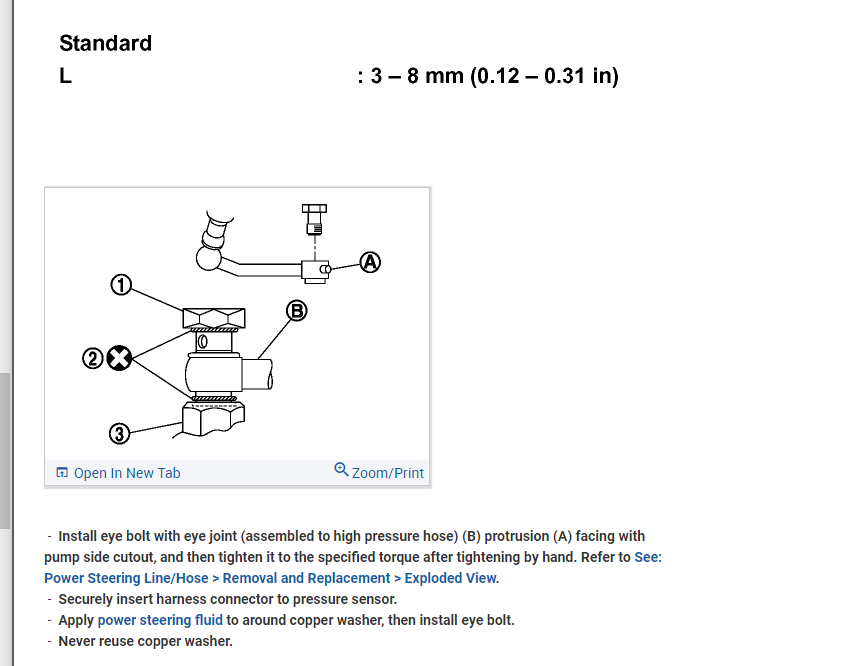 Standard

L : 3 – 8 mm (0.12 – 0.31 in)

A

1

B

2

3

Open In New Tab Zoom/Print

- Install eye bolt with eye joint (assembled to high pressure hose) (B) protrusion (A) facing with pump side cutout, and then tighten it to the specified torque after tightening by hand. Refer to See: Power Steering Line/Hose > Removal and Replacement > Exploded View.
- Securely insert harness connector to pressure sensor.
- Apply power steering fluid to around copper washer, then install eye bolt.
- Never reuse copper washer.