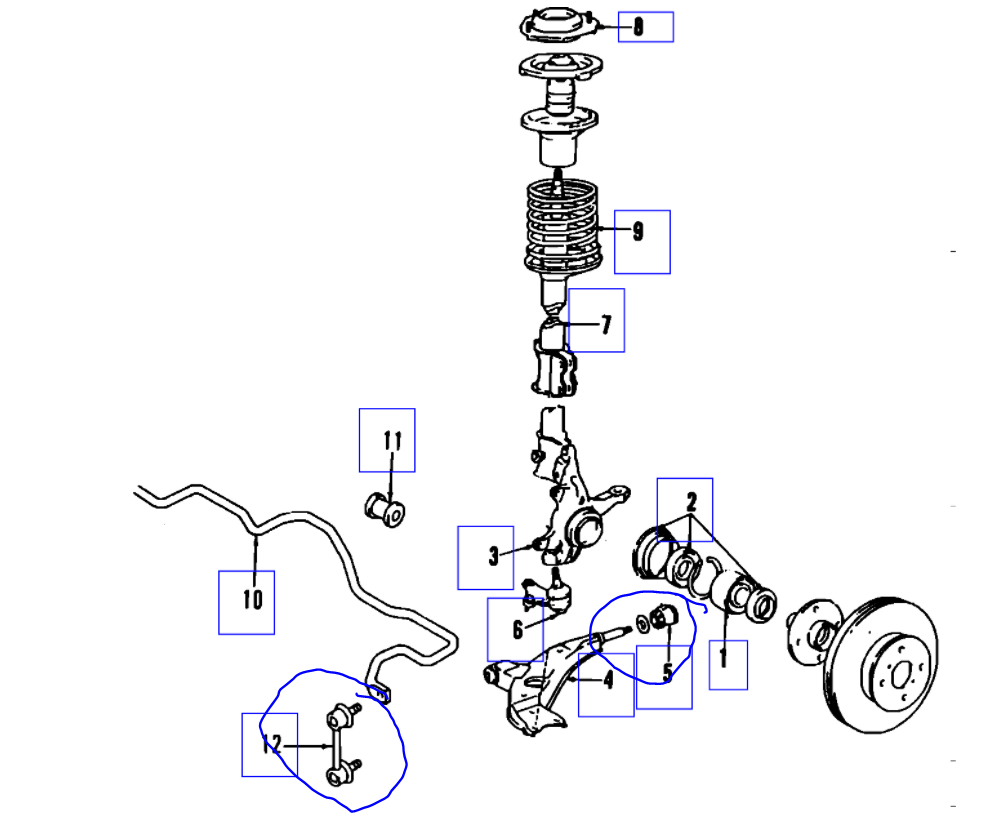 8

9

7

11

2

3

10

6

5

1

4

12