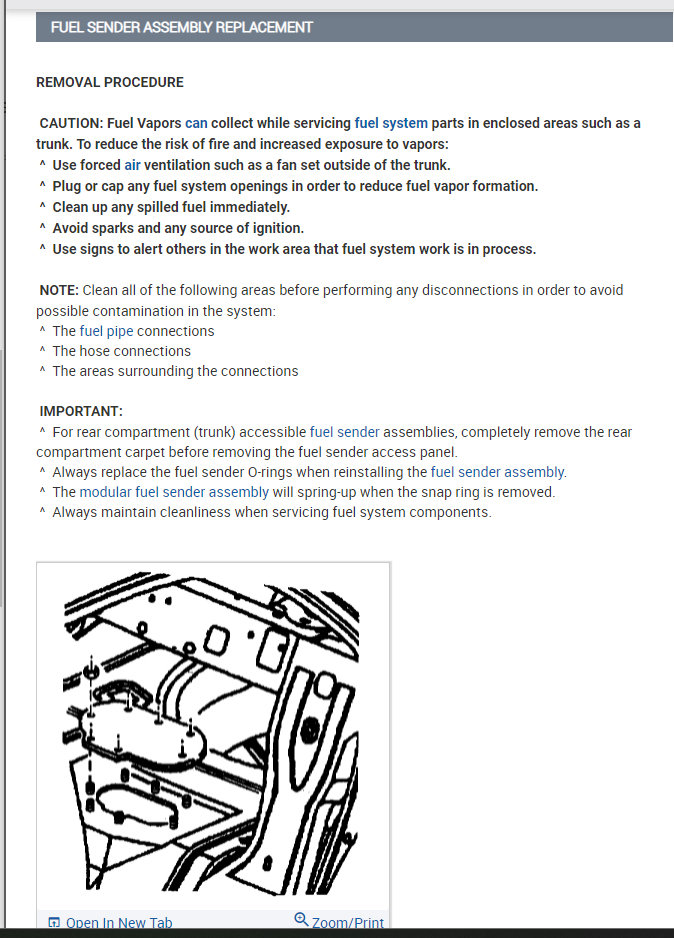 FUEL SENDER ASSEMBLY REPLACEMENT

REMOVAL PROCEDURE

CAUTION: Fuel Vapors can collect while servicing fuel system parts in enclosed areas such as a trunk. To reduce the risk of fire and increased exposure to vapors:
^ Use forced air ventilation such as a fan set outside of the trunk.
^ Plug or cap any fuel system openings in order to reduce fuel vapor formation.
^ Clean up any spilled fuel immediately.
^ Avoid sparks and any source of ignition.
^ Use signs to alert others in the work area that fuel system work is in process.

NOTE: Clean all of the following areas before performing any disconnections in order to avoid possible contamination in the system:
^ The fuel pipe connections
^ The hose connections
^ The areas surrounding the connections

IMPORTANT:
^ For rear compartment (trunk) accessible fuel sender assemblies, completely remove the rear compartment carpet before removing the fuel sender access panel.
^ Always replace the fuel sender O-rings when reinstalling the fuel sender assembly.
^ The modular fuel sender assembly will spring-up when the snap ring is removed.
^ Always maintain cleanliness when servicing fuel system components.

Open In New Tab
Zoom/Print