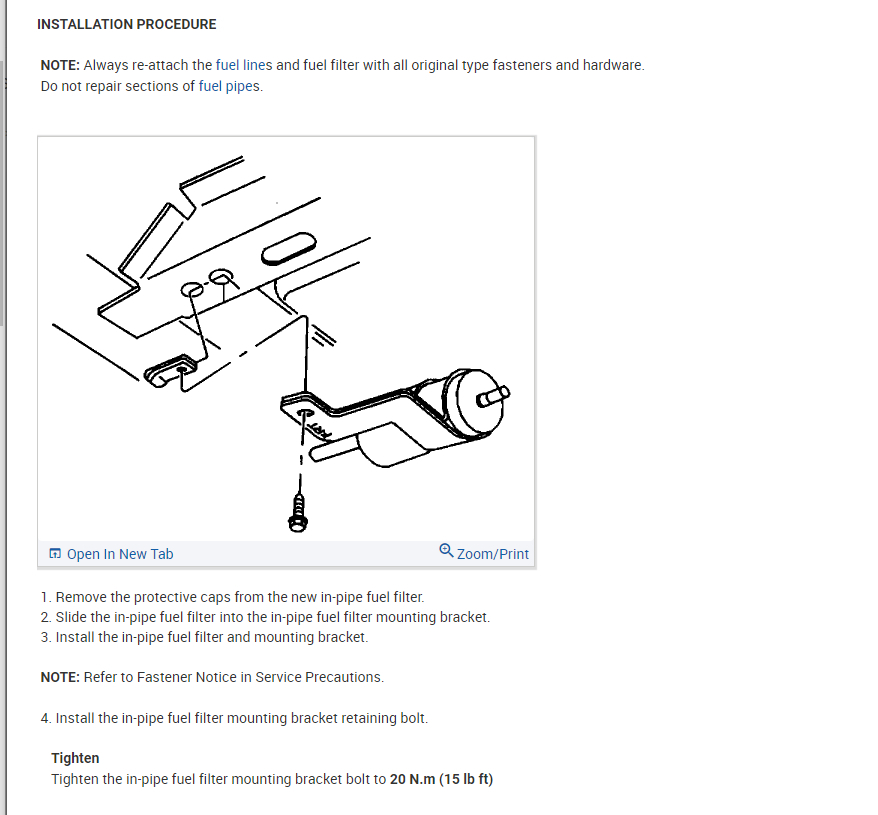 INSTALLATION PROCEDURE

NOTE: Always re-attach the fuel lines and fuel filter with all original type fasteners and hardware. Do not repair sections of fuel pipes.

Open In New Tab

Zoom/Print

1. Remove the protective caps from the new in-pipe fuel filter.
2. Slide the in-pipe fuel filter into the in-pipe fuel filter mounting bracket.
3. Install the in-pipe fuel filter and mounting bracket.

NOTE: Refer to Fastener Notice in Service Precautions.

4. Install the in-pipe fuel filter mounting bracket retaining bolt.

Tighten
Tighten the in-pipe fuel filter mounting bracket bolt to 20 N.m (15 lb ft)