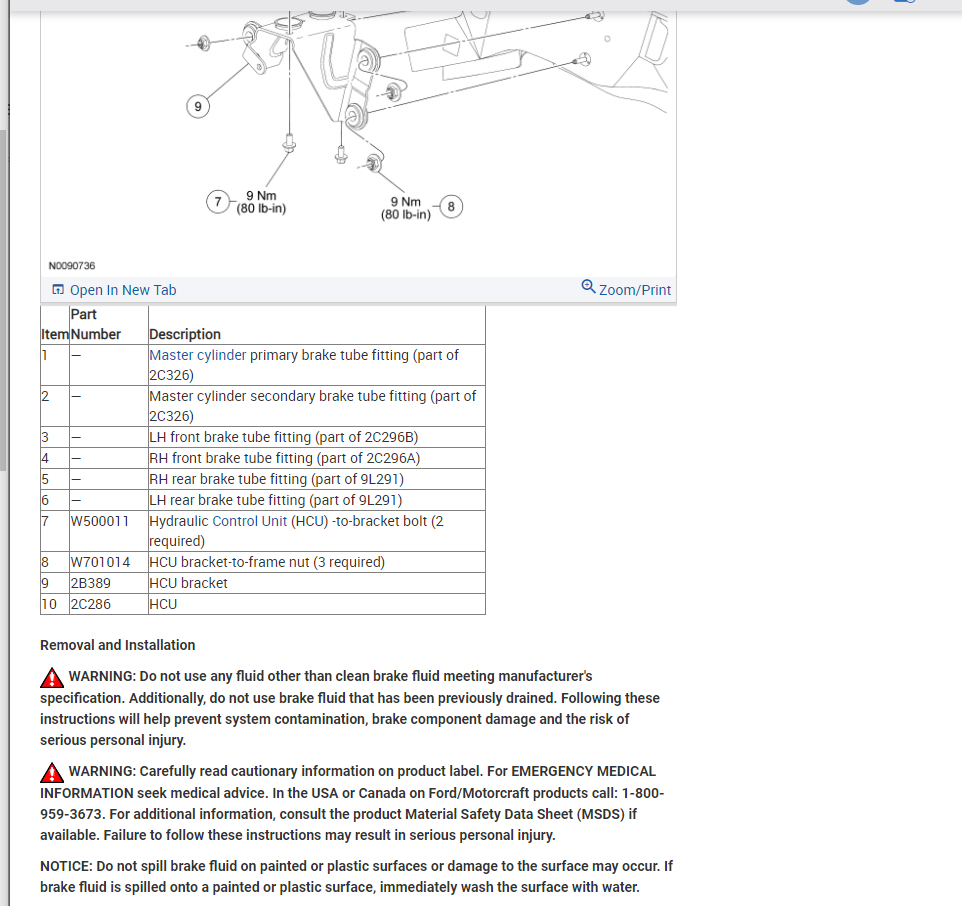 9

7 9 Nm (80 lb-in)

9 Nm (80 lb-in) 8

N0090736

Open In New Tab

Zoom/Print

| Item | Part Number | Description |
|---|---|---|
| 1 | — | Master cylinder primary brake tube fitting (part of 2C326) |
| 2 | — | Master cylinder secondary brake tube fitting (part of 2C326) |
| 3 | — | LH front brake tube fitting (part of 2C296B) |
| 4 | — | RH front brake tube fitting (part of 2C296A) |
| 5 | — | RH rear brake tube fitting (part of 9L291) |
| 6 | — | LH rear brake tube fitting (part of 9L291) |
| 7 | W500011 | Hydraulic Control Unit (HCU) -to-bracket bolt (2 required) |
| 8 | W701014 | HCU bracket-to-frame nut (3 required) |
| 9 | 2B389 | HCU bracket |
| 10 | 2C286 | HCU |

Removal and Installation

WARNING: Do not use any fluid other than clean brake fluid meeting manufacturer's specification. Additionally, do not use brake fluid that has been previously drained. Following these instructions will help prevent system contamination, brake component damage and the risk of serious personal injury.

WARNING: Carefully read cautionary information on product label. For EMERGENCY MEDICAL INFORMATION seek medical advice. In the USA or Canada on Ford/Motorcraft products call: 1-800-959-3673. For additional information, consult the product Material Safety Data Sheet (MSDS) if available. Failure to follow these instructions may result in serious personal injury.

NOTICE: Do not spill brake fluid on painted or plastic surfaces or damage to the surface may occur. If brake fluid is spilled onto a painted or plastic surface, immediately wash the surface with water.