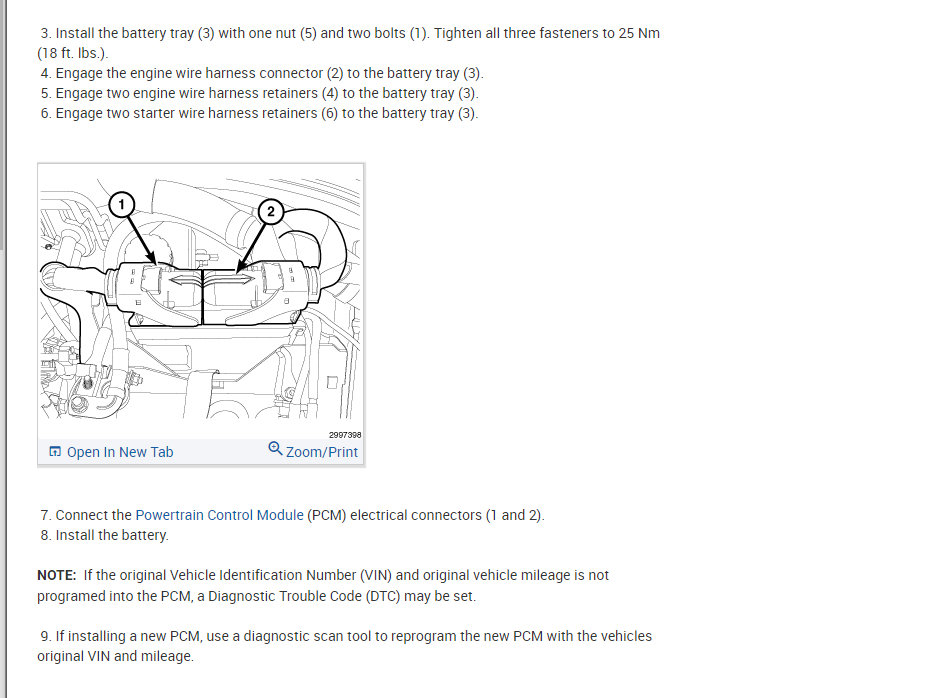 3. Install the battery tray (3) with one nut (5) and two bolts (1). Tighten all three fasteners to 25 Nm (18 ft. lbs.).
4. Engage the engine wire harness connector (2) to the battery tray (3).
5. Engage two engine wire harness retainers (4) to the battery tray (3).
6. Engage two starter wire harness retainers (6) to the battery tray (3).

1
2
2997398
Open In New Tab
Zoom/Print

7. Connect the Powertrain Control Module (PCM) electrical connectors (1 and 2).
8. Install the battery.

NOTE: If the original Vehicle Identification Number (VIN) and original vehicle mileage is not programed into the PCM, a Diagnostic Trouble Code (DTC) may be set.

9. If installing a new PCM, use a diagnostic scan tool to reprogram the new PCM with the vehicles original VIN and mileage.