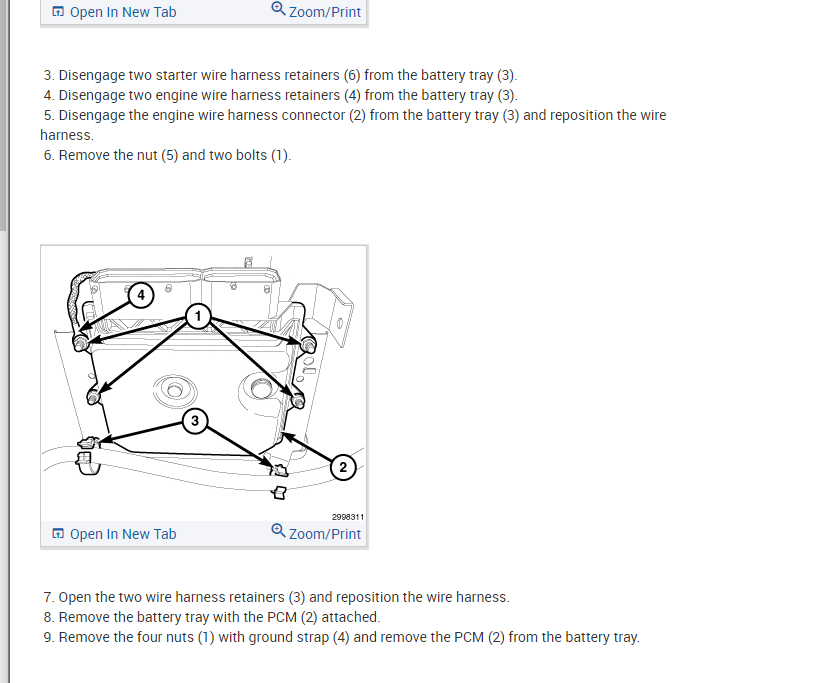 Open In New Tab Zoom/Print

3. Disengage two starter wire harness retainers (6) from the battery tray (3).
4. Disengage two engine wire harness retainers (4) from the battery tray (3).
5. Disengage the engine wire harness connector (2) from the battery tray (3) and reposition the wire harness.
6. Remove the nut (5) and two bolts (1).

4
1
3
2
2998311

Open In New Tab Zoom/Print

7. Open the two wire harness retainers (3) and reposition the wire harness.
8. Remove the battery tray with the PCM (2) attached.
9. Remove the four nuts (1) with ground strap (4) and remove the PCM (2) from the battery tray.