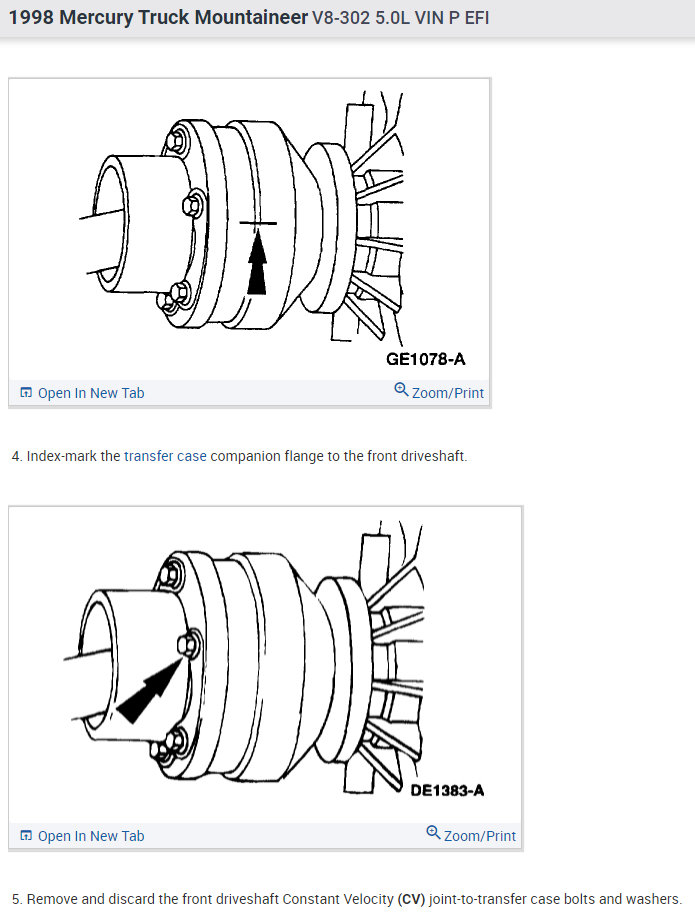 1998 Mercury Truck Mountaineer V8-302 5.0L VIN P EFI

GE1078-A

Open In New Tab

Zoom/Print

4. Index-mark the transfer case companion flange to the front driveshaft.

DE1383-A

Open In New Tab

Zoom/Print

5. Remove and discard the front driveshaft Constant Velocity (CV) joint-to-transfer case bolts and washers.