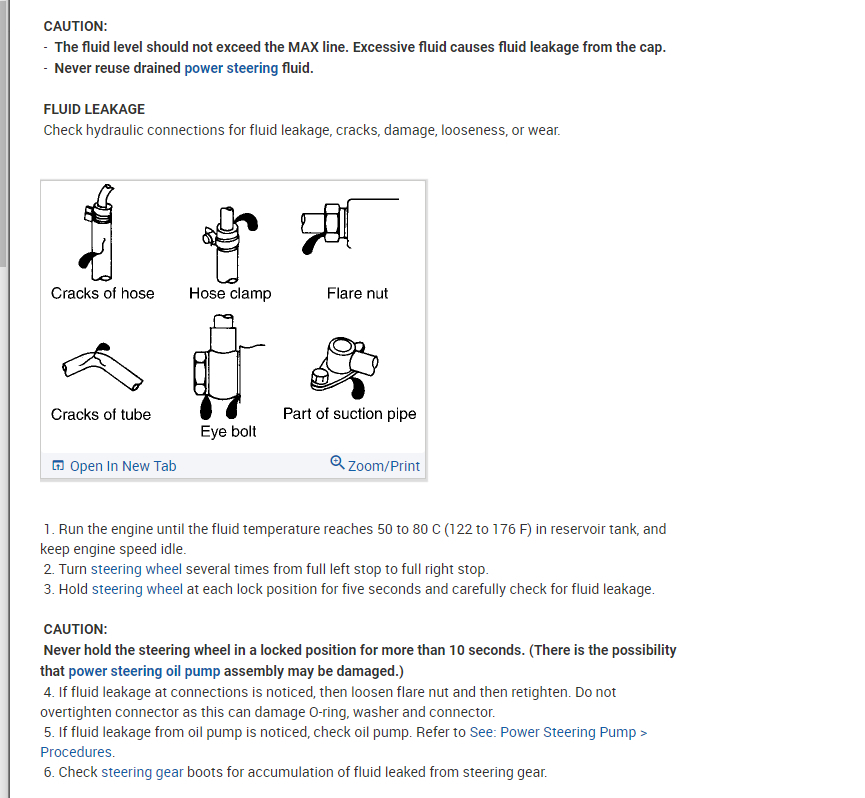 CAUTION:
- The fluid level should not exceed the MAX line. Excessive fluid causes fluid leakage from the cap.
- Never reuse drained power steering fluid.

FLUID LEAKAGE
Check hydraulic connections for fluid leakage, cracks, damage, looseness, or wear.

Cracks of hose
Hose clamp
Flare nut
Cracks of tube
Eye bolt
Part of suction pipe

Open In New Tab
Zoom/Print

1. Run the engine until the fluid temperature reaches 50 to 80 C (122 to 176 F) in reservoir tank, and keep engine speed idle.
2. Turn steering wheel several times from full left stop to full right stop.
3. Hold steering wheel at each lock position for five seconds and carefully check for fluid leakage.

CAUTION:
Never hold the steering wheel in a locked position for more than 10 seconds. (There is the possibility that power steering oil pump assembly may be damaged.)
4. If fluid leakage at connections is noticed, then loosen flare nut and then retighten. Do not overtighten connector as this can damage O-ring, washer and connector.
5. If fluid leakage from oil pump is noticed, check oil pump. Refer to See: Power Steering Pump > Procedures.
6. Check steering gear boots for accumulation of fluid leaked from steering gear.