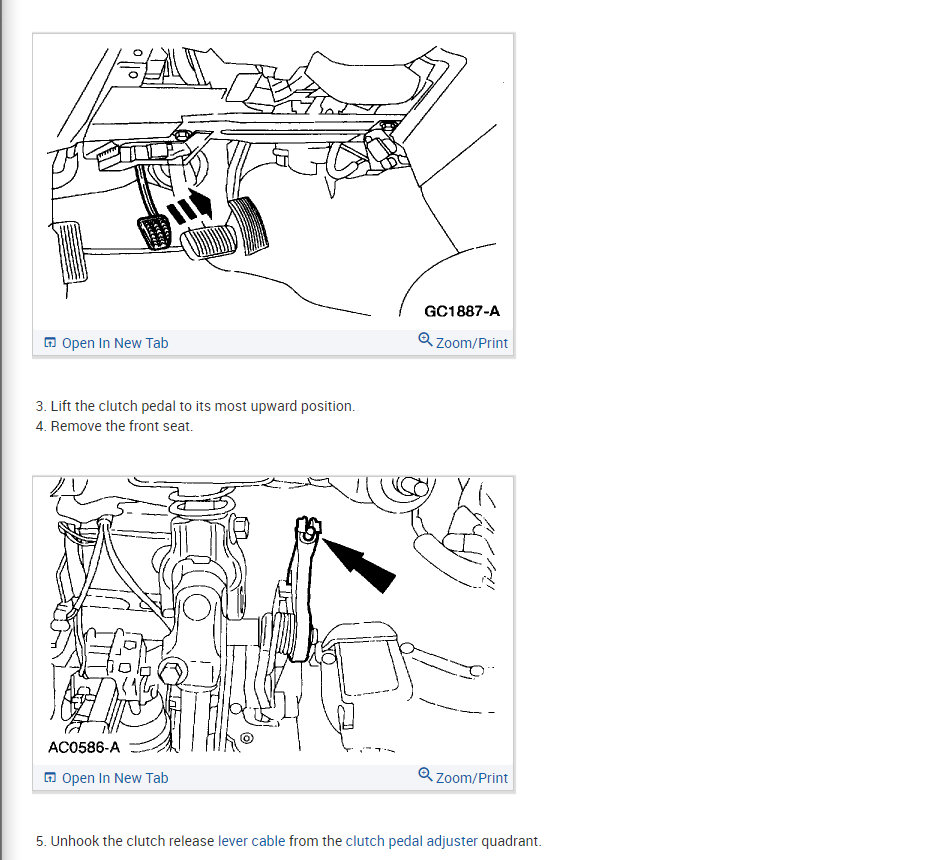 GC1887-A

Open In New Tab Zoom/Print

3. Lift the clutch pedal to its most upward position.
4. Remove the front seat.

AC0586-A

Open In New Tab Zoom/Print

5. Unhook the clutch release lever cable from the clutch pedal adjuster quadrant.