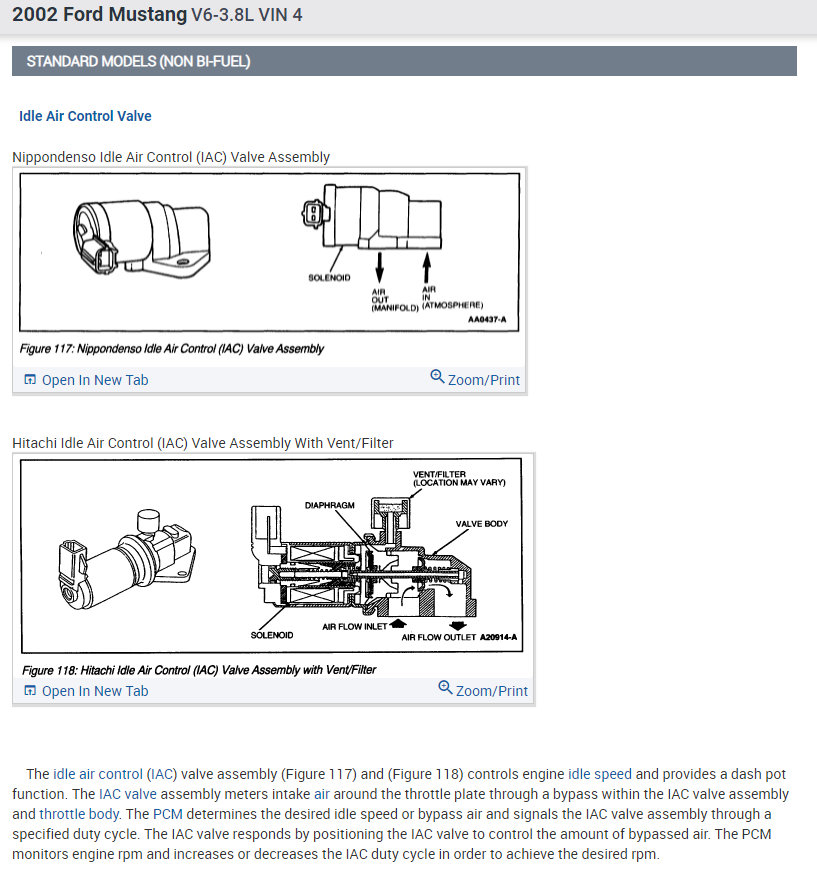 2002 Ford Mustang V6-3.8L VIN 4

STANDARD MODELS (NON BI-FUEL)

Idle Air Control Valve

Nippondenso Idle Air Control (IAC) Valve Assembly

SOLENOID
AIR OUT (MANIFOLD)
AIR IN (ATMOSPHERE)
AA0437-A

Figure 117: Nippondenso Idle Air Control (IAC) Valve Assembly

Open In New Tab
Zoom/Print

Hitachi Idle Air Control (IAC) Valve Assembly With Vent/Filter

VENT/FILTER (LOCATION MAY VARY)
DIAPHRAGM
VALVE BODY
SOLENOID
AIR FLOW INLET
AIR FLOW OUTLET
A20914-A

Figure 118: Hitachi Idle Air Control (IAC) Valve Assembly with Vent/Filter

Open In New Tab
Zoom/Print

The idle air control (IAC) valve assembly (Figure 117) and (Figure 118) controls engine idle speed and provides a dash pot function. The IAC valve assembly meters intake air around the throttle plate through a bypass within the IAC valve assembly and throttle body. The PCM determines the desired idle speed or bypass air and signals the IAC valve assembly through a specified duty cycle. The IAC valve responds by positioning the IAC valve to control the amount of bypassed air. The PCM monitors engine rpm and increases or decreases the IAC duty cycle in order to achieve the desired rpm.