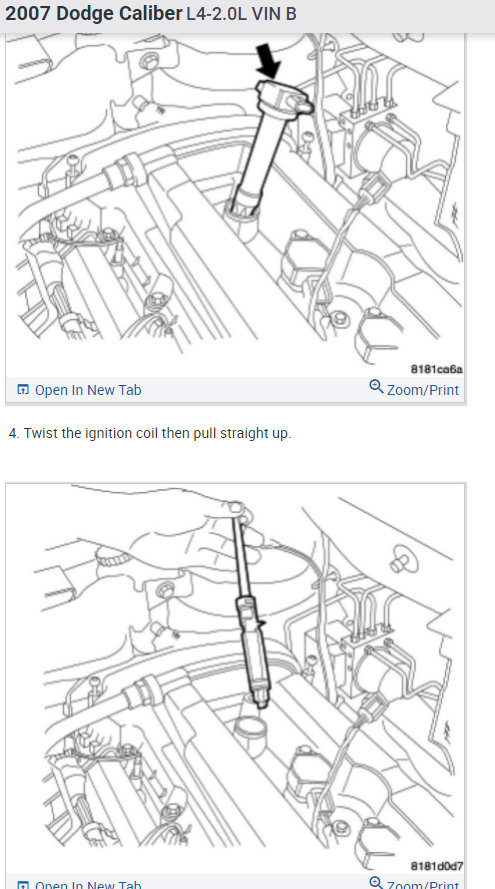 2007 Dodge Caliber L4-2.0L VIN B

8181ca6a

Open In New Tab

Zoom/Print

4. Twist the ignition coil then pull straight up.

8181d0d7

Open In New Tab

Zoom/Print