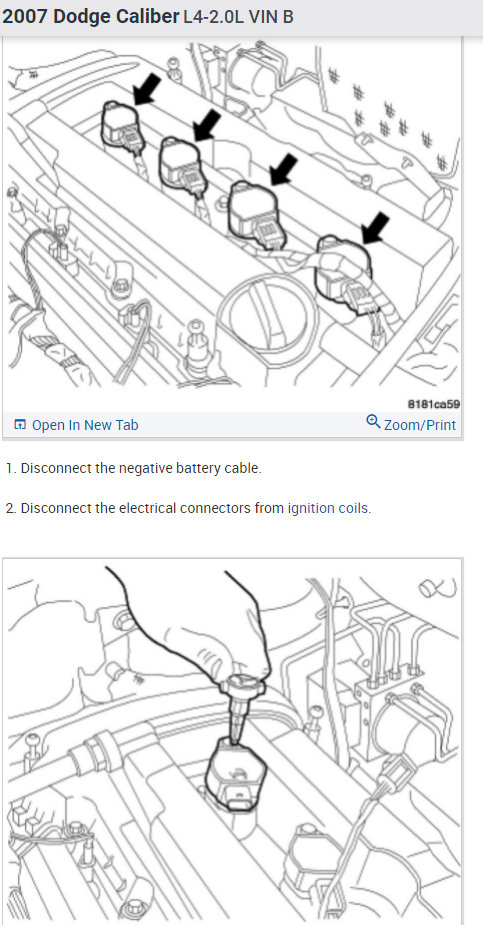 2007 Dodge Caliber L4-2.0L VIN B

8181ca59

Open In New Tab

Zoom/Print

1. Disconnect the negative battery cable.

2. Disconnect the electrical connectors from ignition coils.